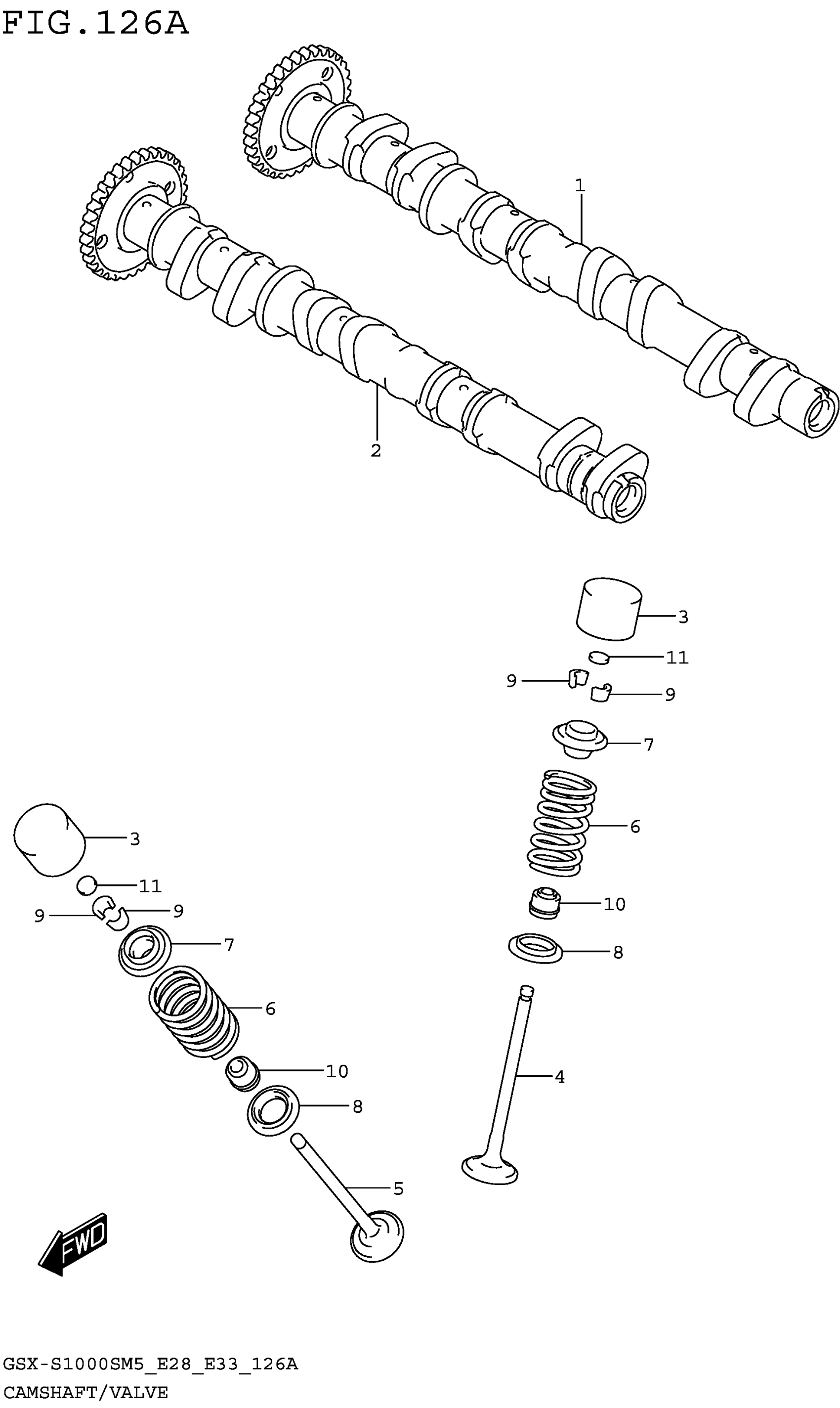 FIG.126A

1

2

3

11

9

9

7

6

10

8

4

3

11

9

9

7

6

10

8

5

FWD

GSX-S1000SM5_E28_E33_126A

CAMSHAFT/VALVE