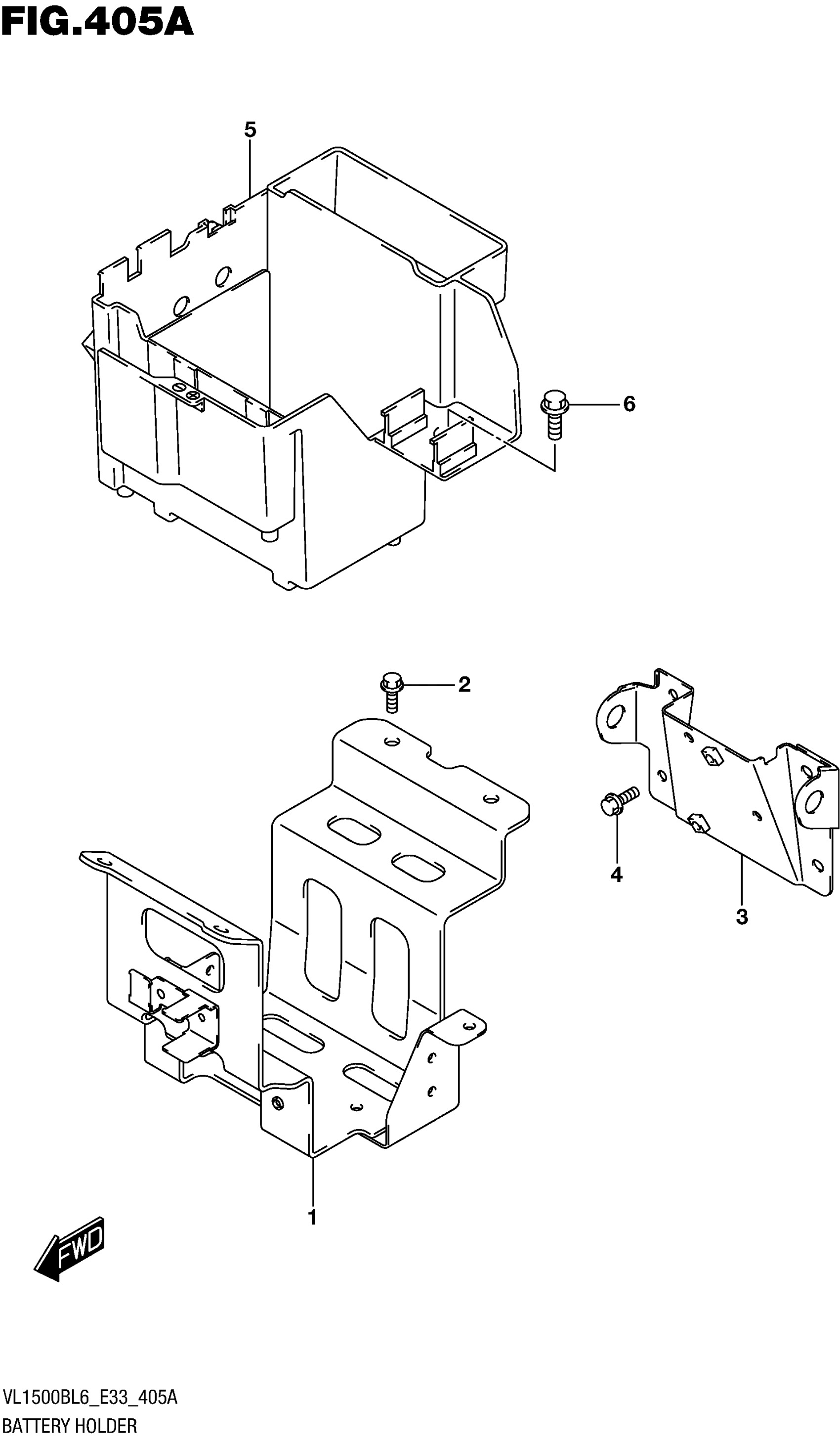 FIG.405A

5

6

2

4

3

1

FWD

VL1500BL6_E33_405A
BATTERY HOLDER