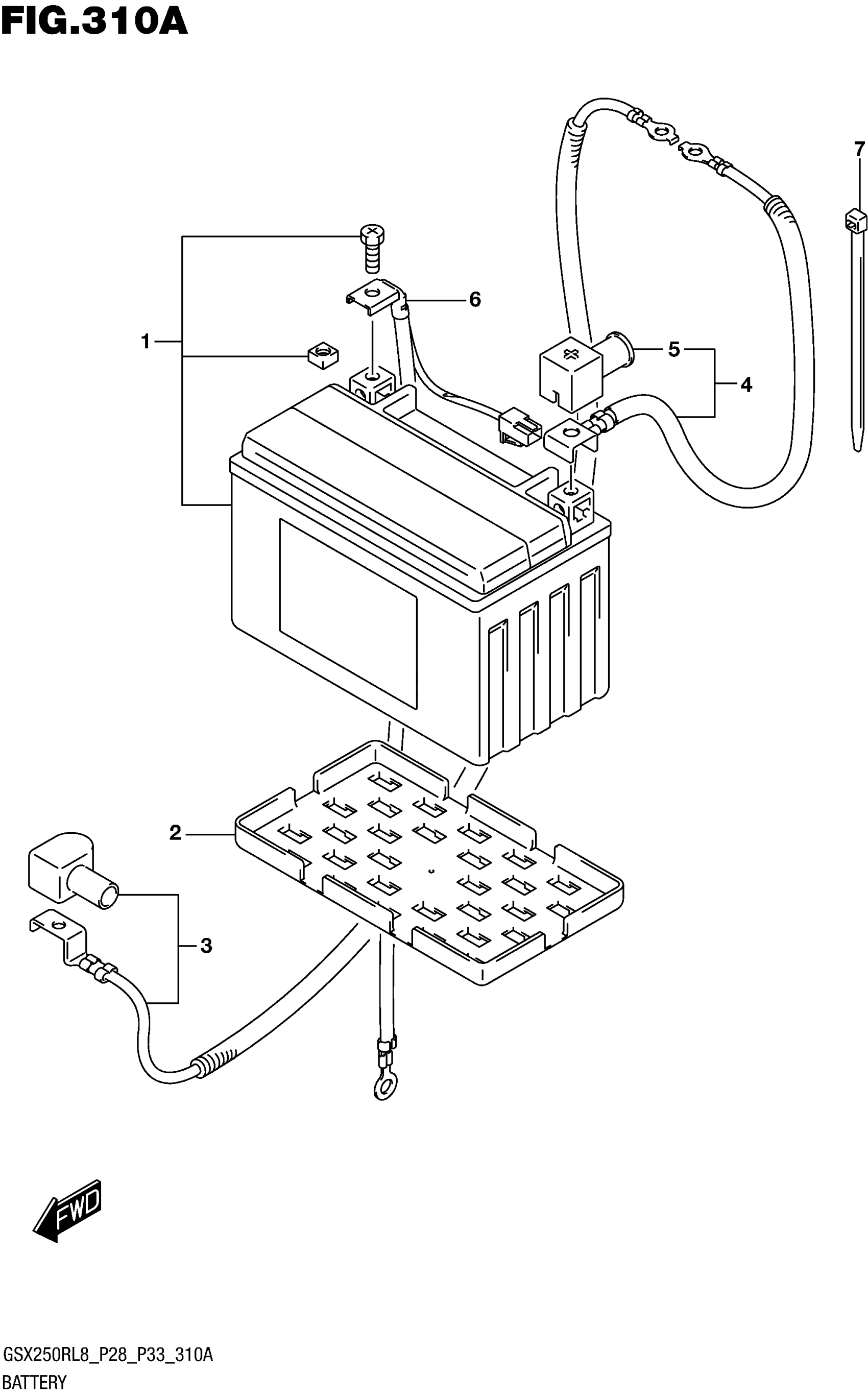 FIG.310A

7

6

1

5

4

2

3

FWD

GSX250RL8_P28_P33_310A
BATTERY