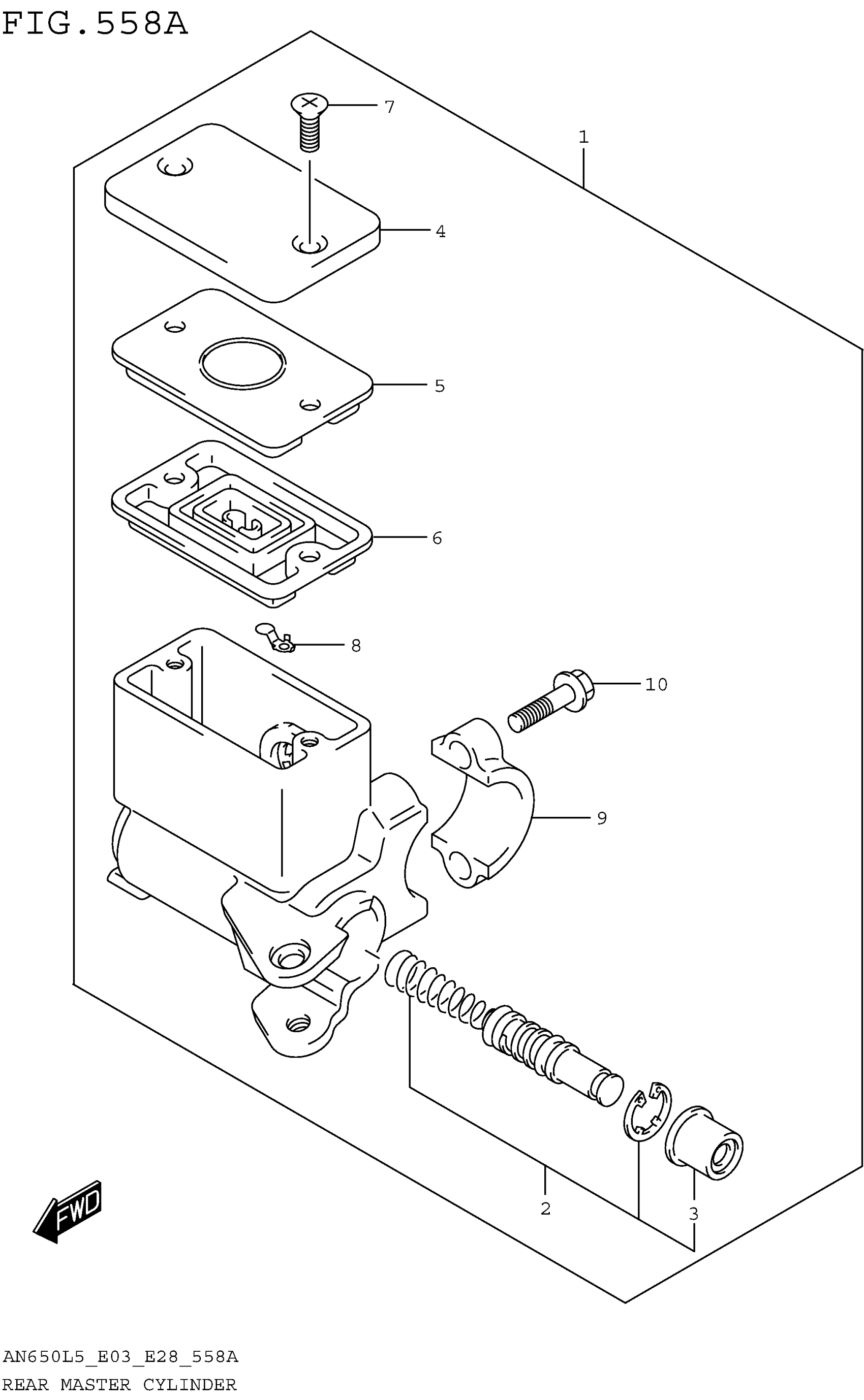 FIG.558A

7
1
4
5
6
8
10
9
2
3
FWD

AN650L5_E03_E28_558A
REAR MASTER CYLINDER