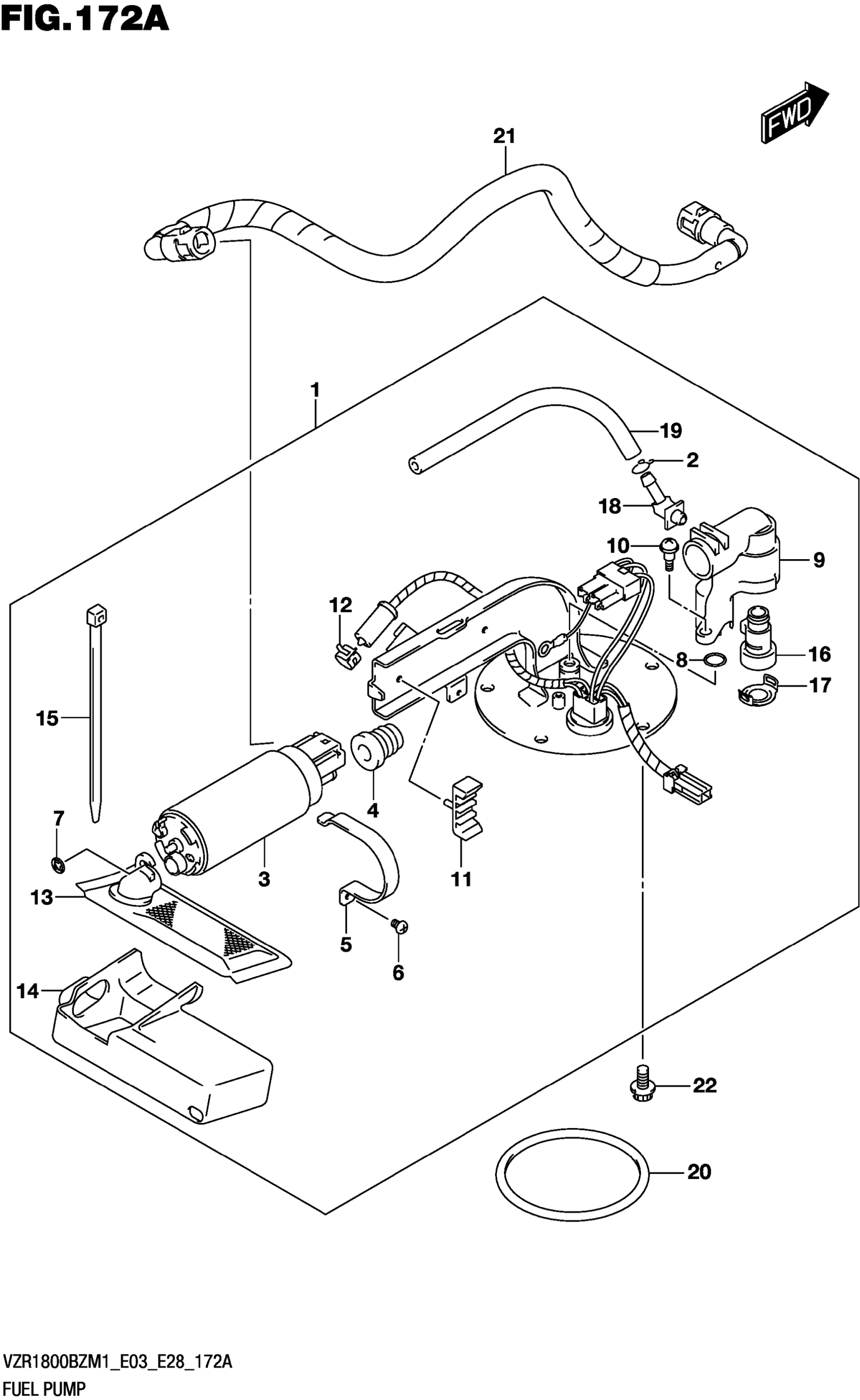 FIG.172A

FWD

21

1

19

2

18

10

9

12

8

16

17

15

4

7

3

11

13

5

6

14

22

20

VZR1800BZM1_E03_E28_172A
FUEL PUMP