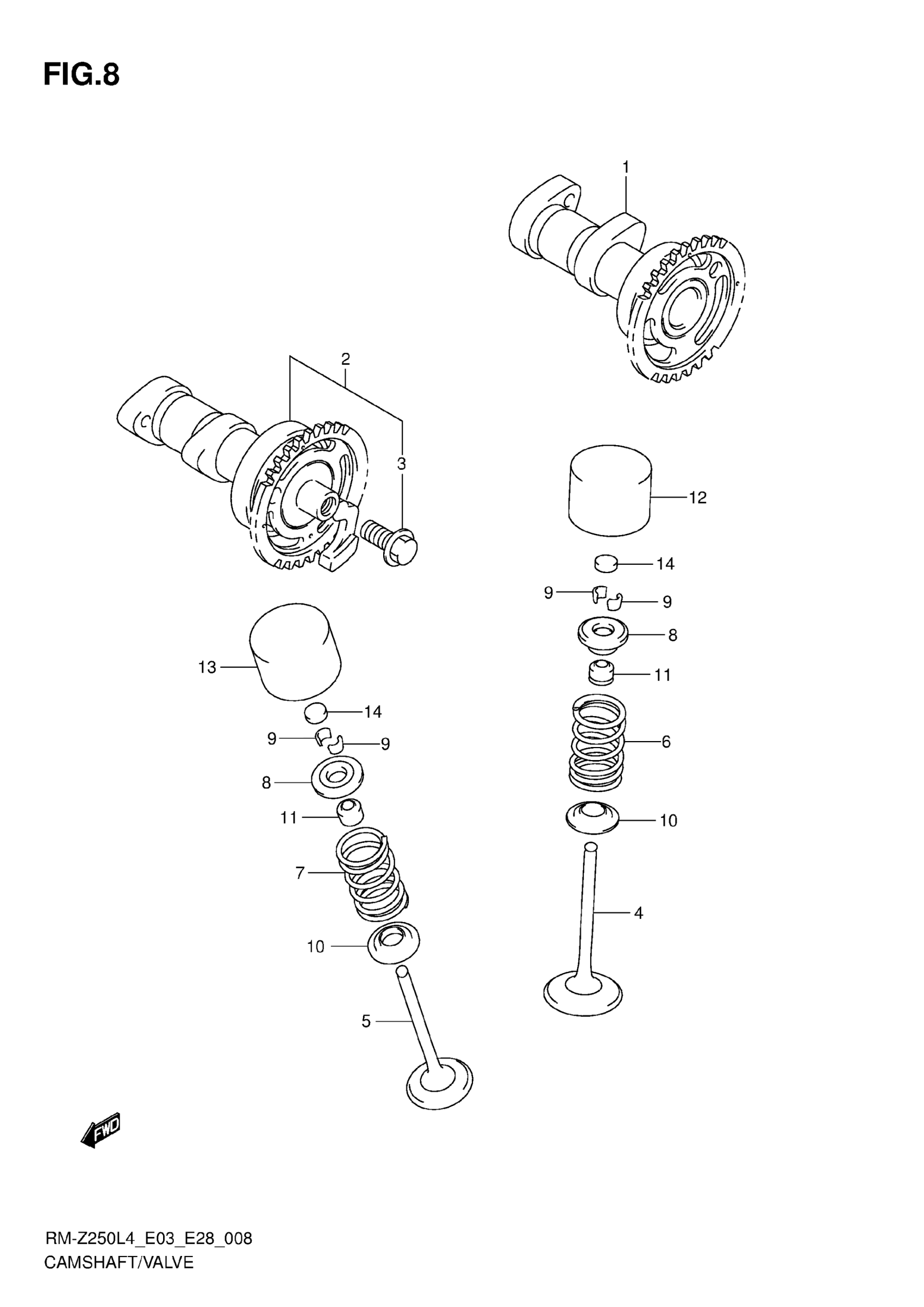 FIG.8

1

2

3

12

14

9

9

8

11

6

10

4

13

14

9

9

8

11

7

10

5

FWD

RM-Z250L4_E03_E28_008
CAMSHAFT/VALVE