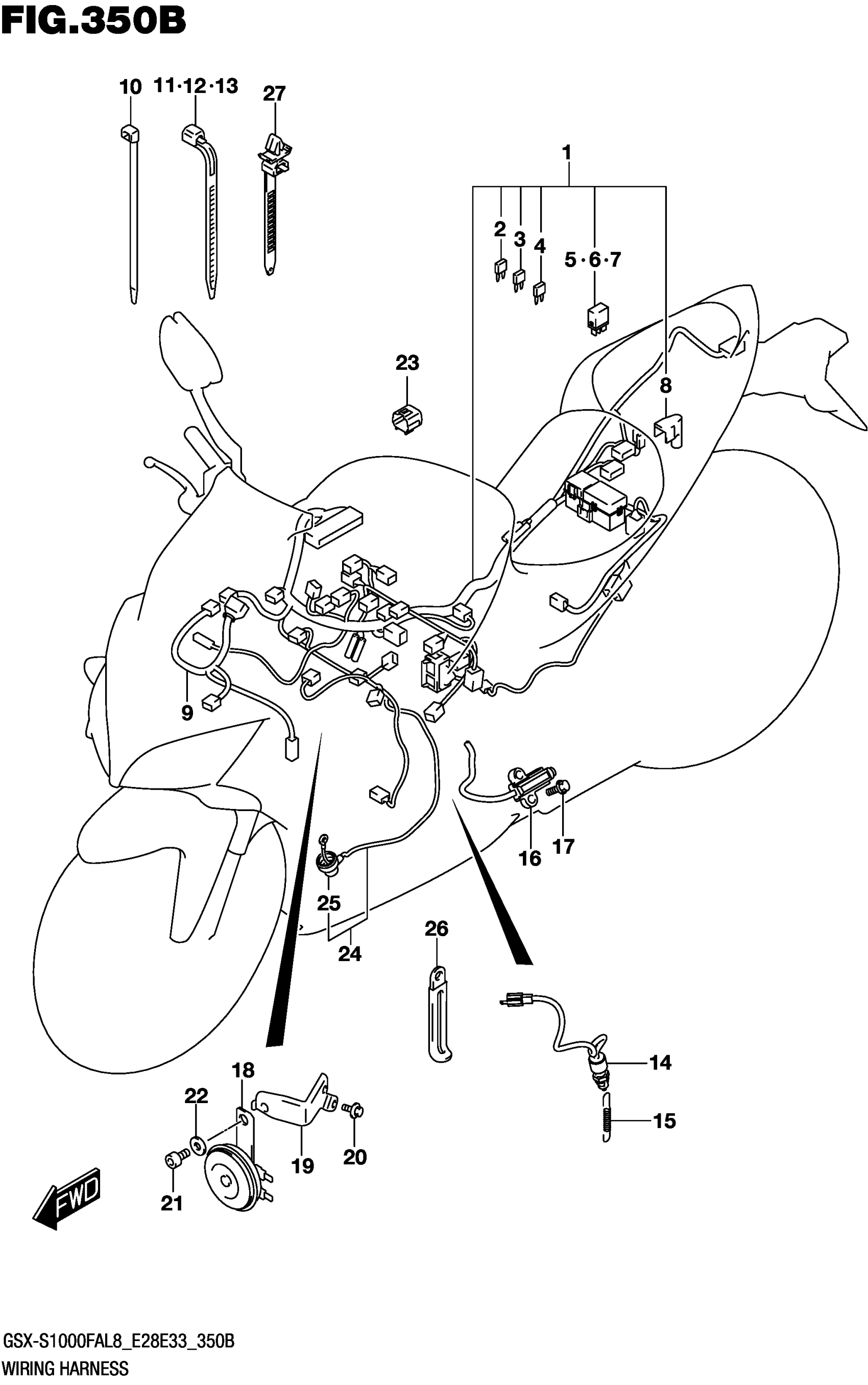 FIG.350B

10
11·12·13
27
1
2
3
4
5·6·7
23
8
9
16
17
25
24
26
14
15
18
22
19
20
21
FWD

GSX-S1000FAL8_E28E33_350B
WIRING HARNESS