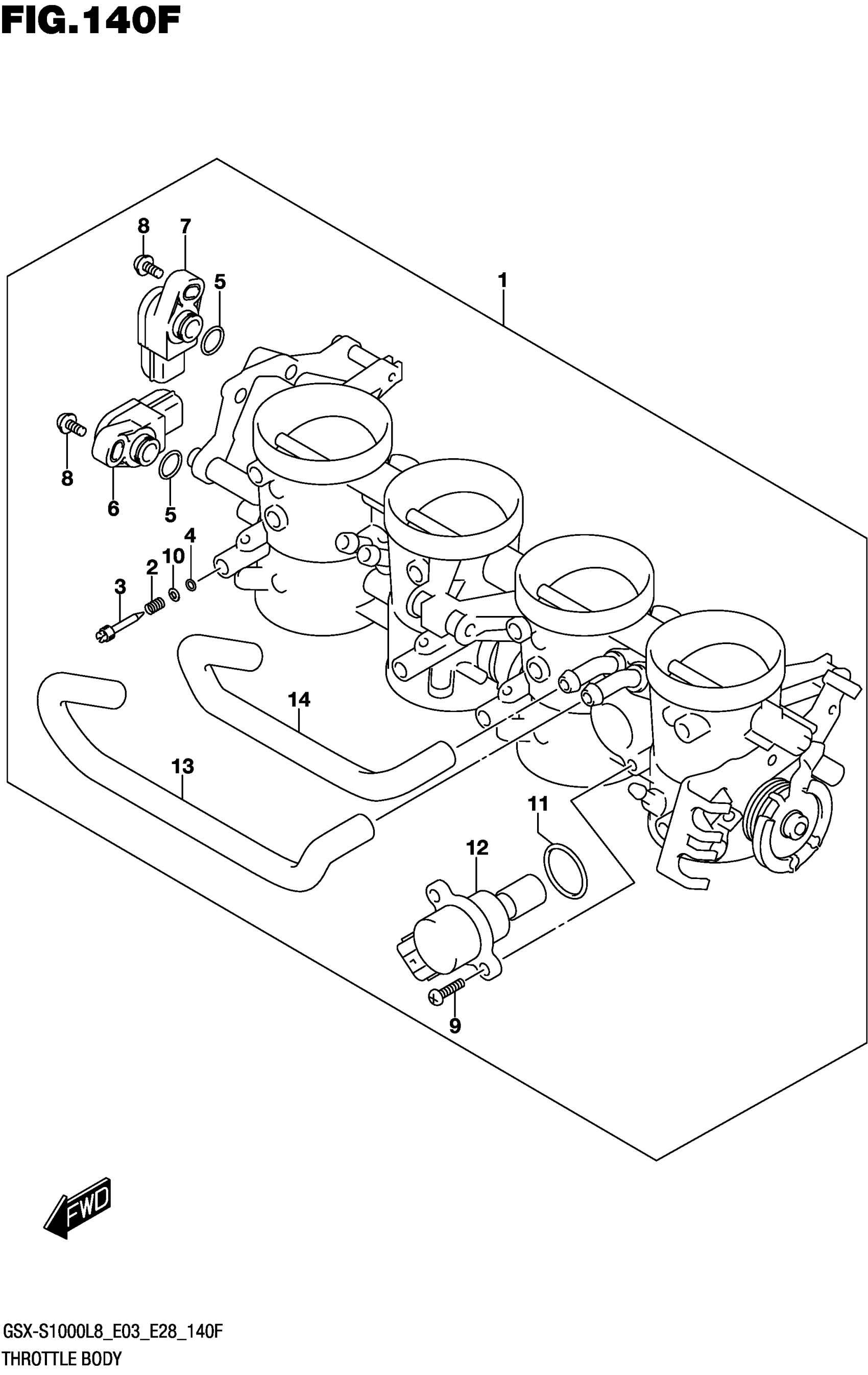 FIG.140F

8
7
5
1
8
6
5
4
10
2
3
14
13
11
12
9

FWD

GSX-S1000L8_E03_E28_140F
THROTTLE BODY