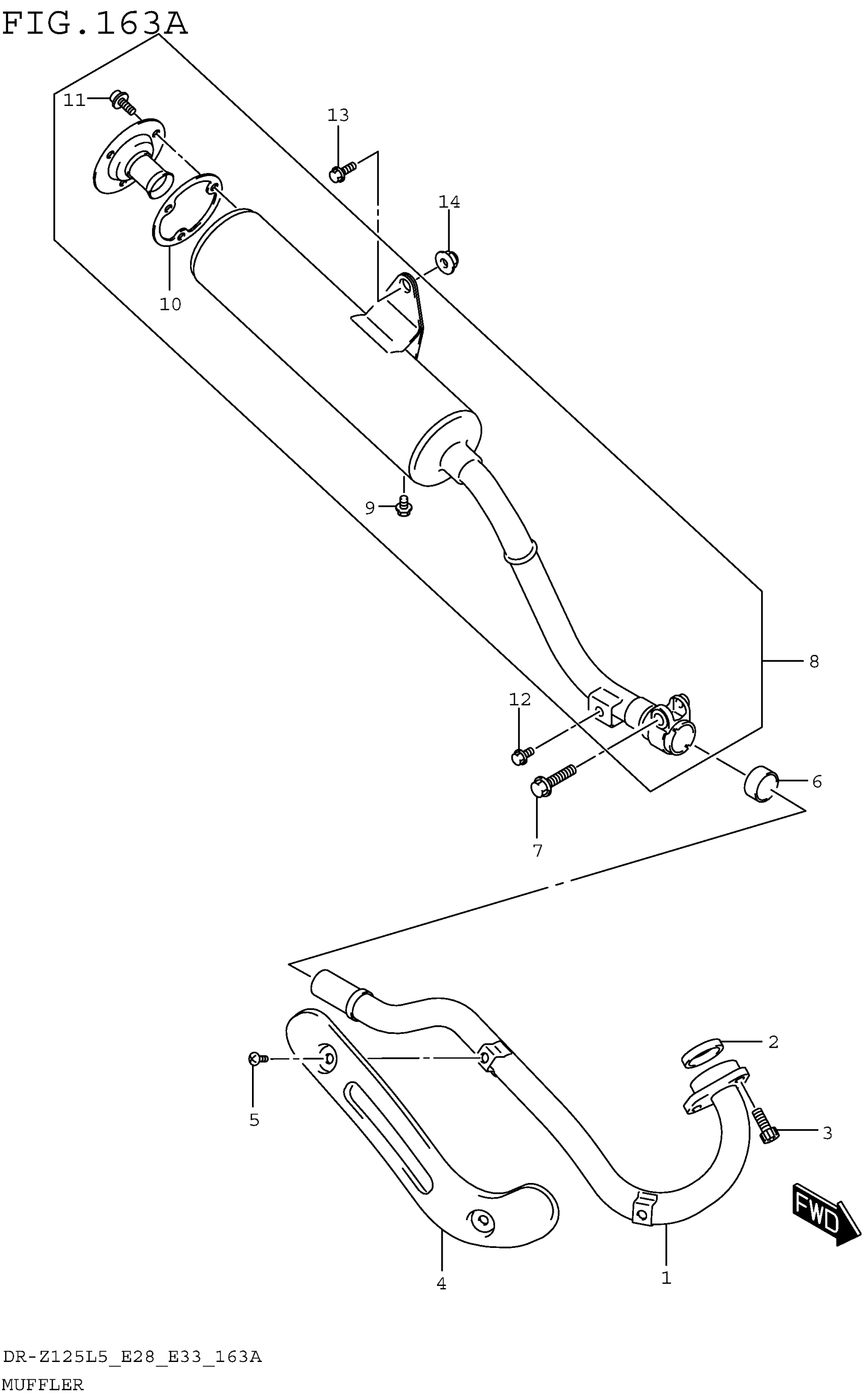 FIG.163A

11
13
14
10
9
8
12
6
7
2
5
3
FWD
4
1

DR-Z125L5_E28_E33_163A
MUFFLER