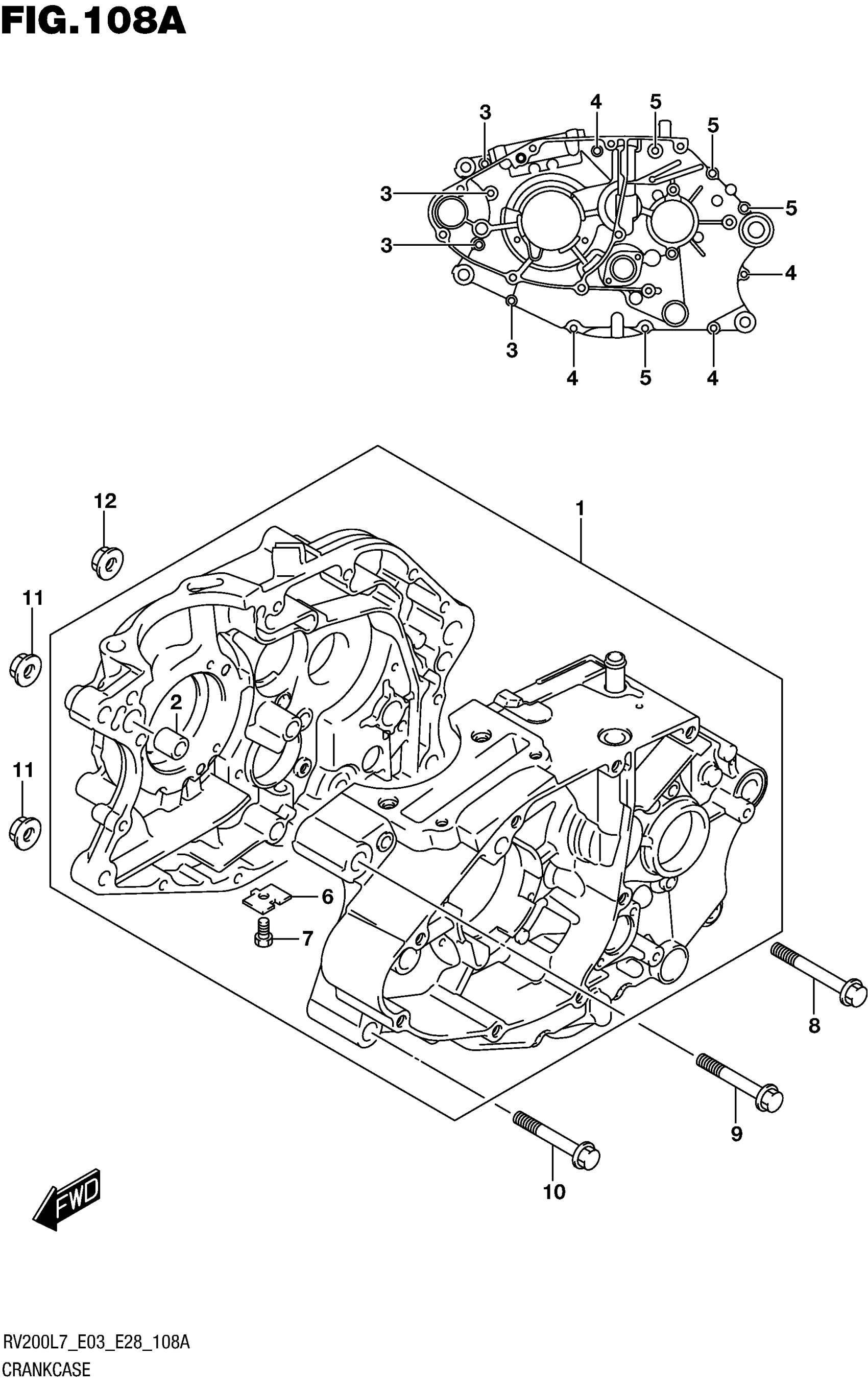 FIG.108A

3
4
5
5
3
5
3
4
3
4
5
4

12
1
11
2
11
6
7
8
9
10
FWD

RV200L7_E03_E28_108A
CRANKCASE