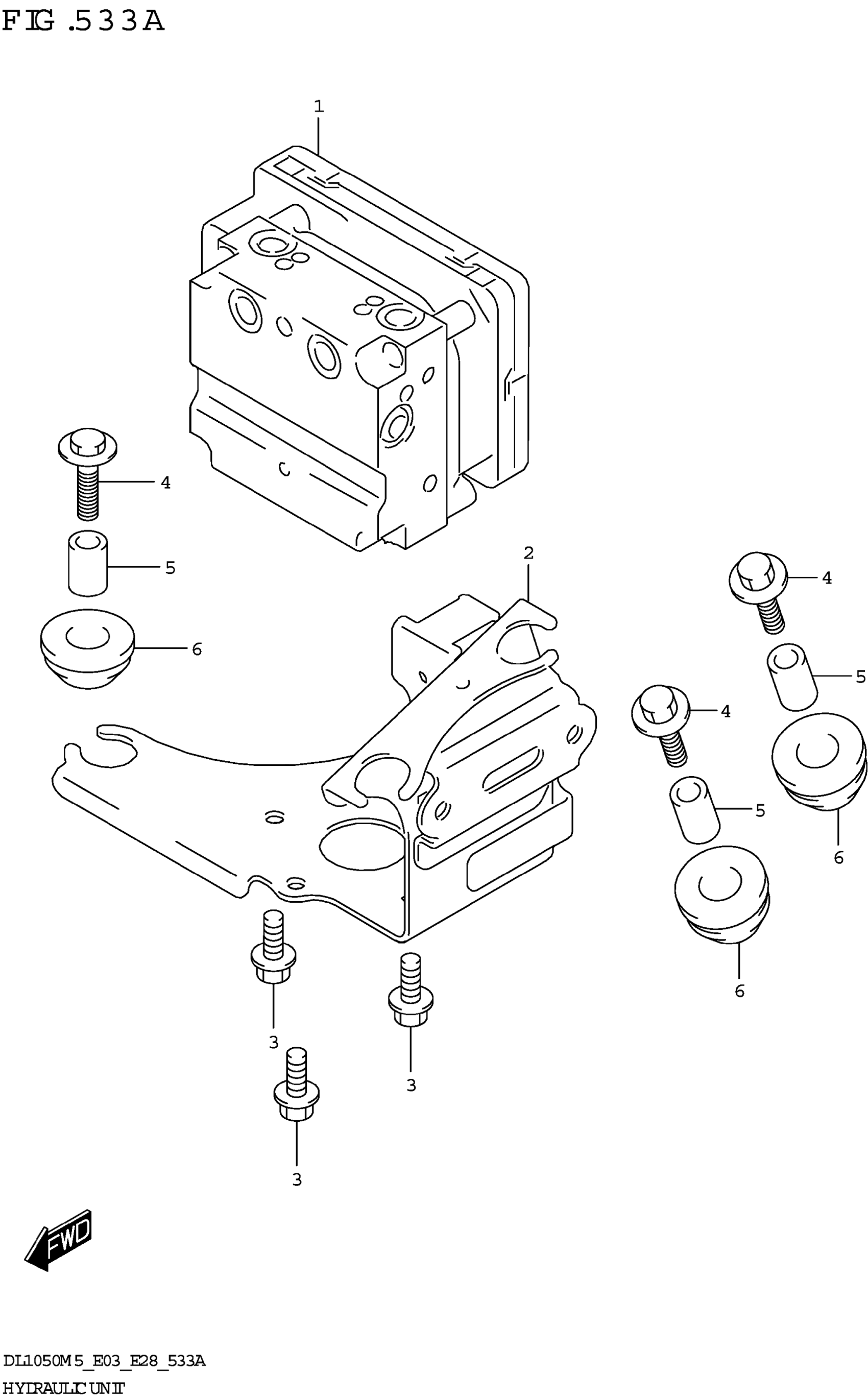 FIG.533A

1

4

5

6

2

4

5

4

5

6

6

3

3

3

FWD

DL1050M5_E03_E28_533A
HYDRAULIC UNIT