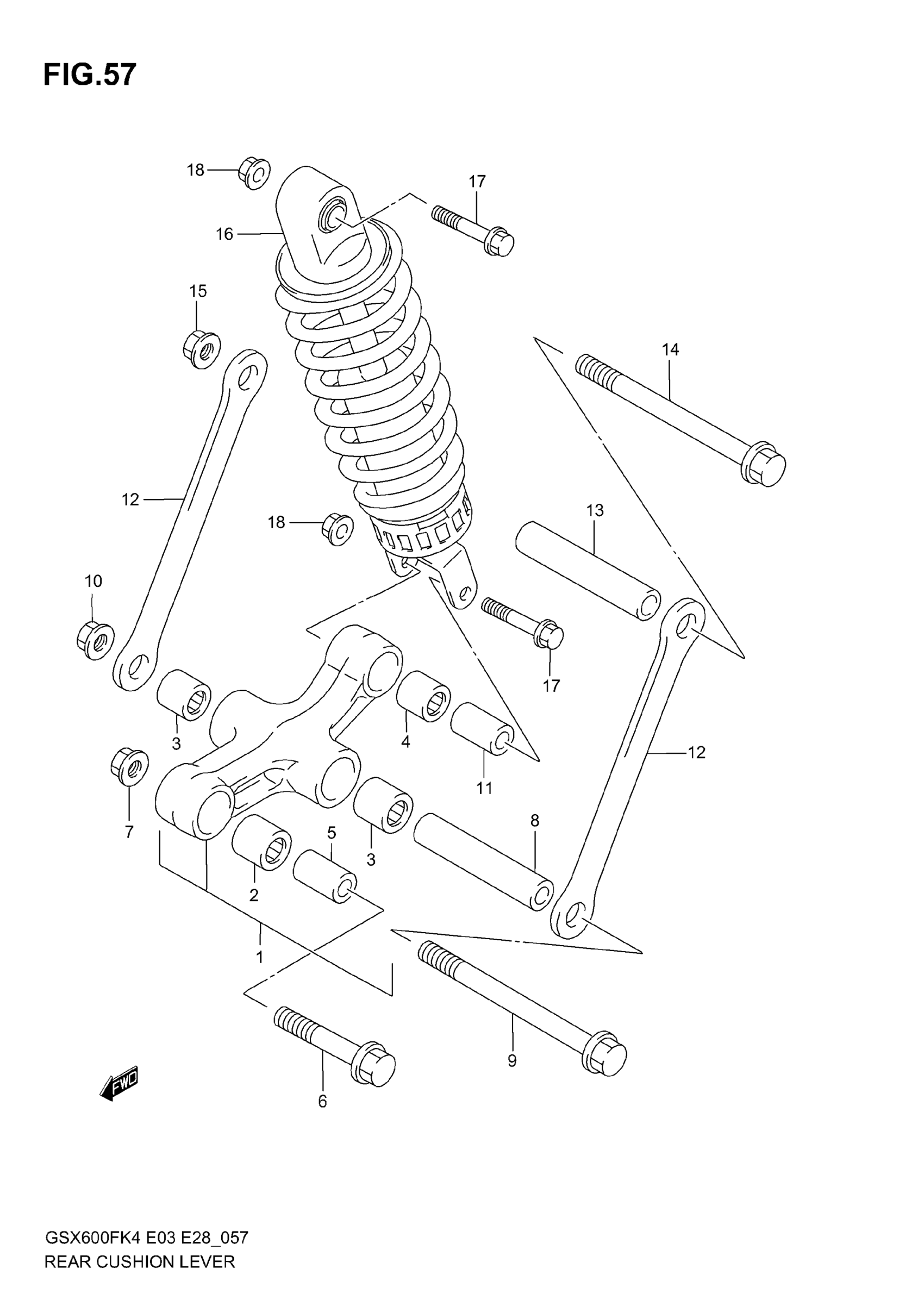 FIG.57

18
17
16
15
14
12
18
13
10
17
3
4
11
12
7
5
3
8
2
1
9
6
FWD

GSX600FK4 E03 E28_057
REAR CUSHION LEVER