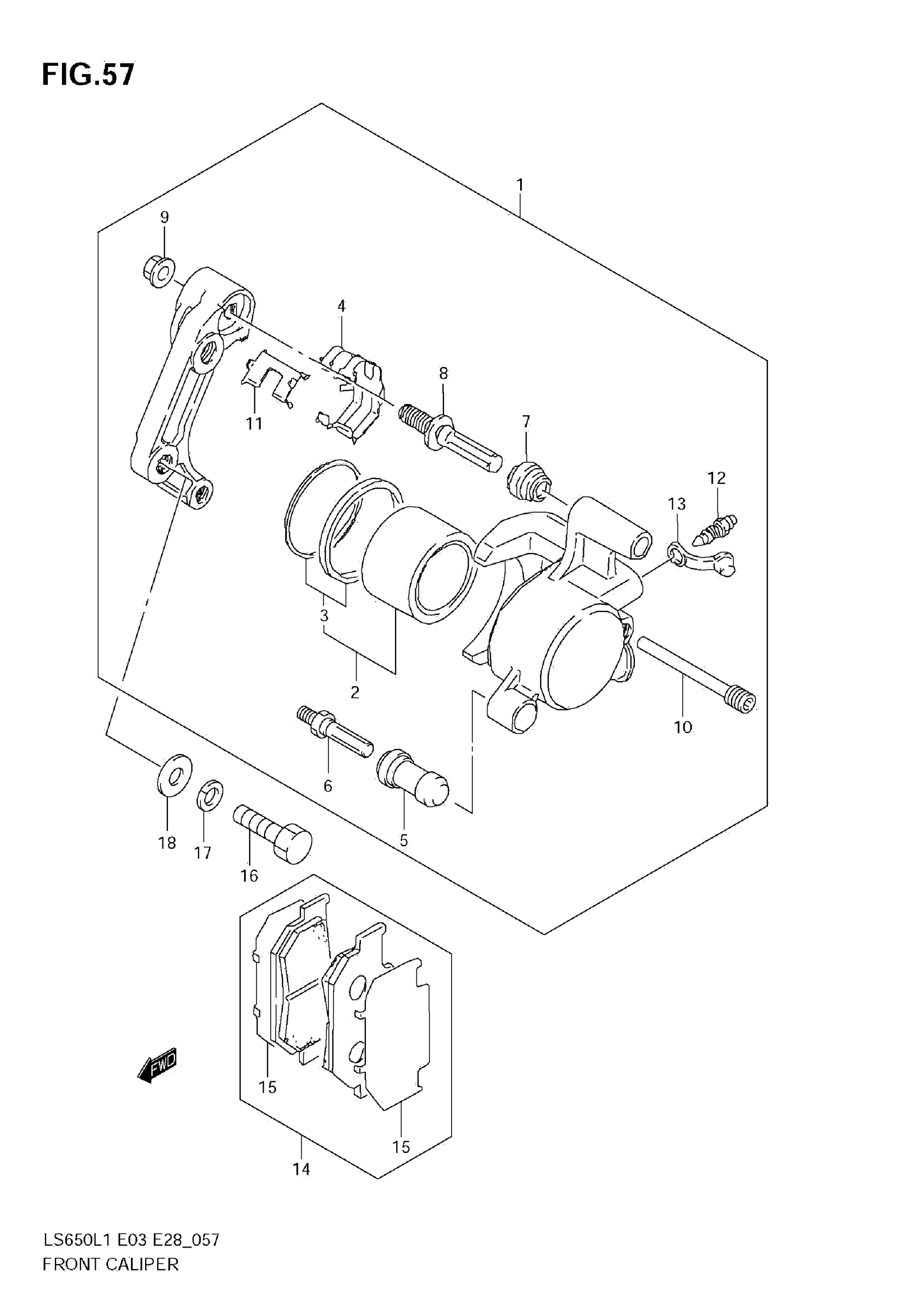 FIG.57

1
9
4
8
11
7
12
13
3
2
10
6
5
18
17
16
FWD
15
15
14

LS650L1 E03 E28_057
FRONT CALIPER