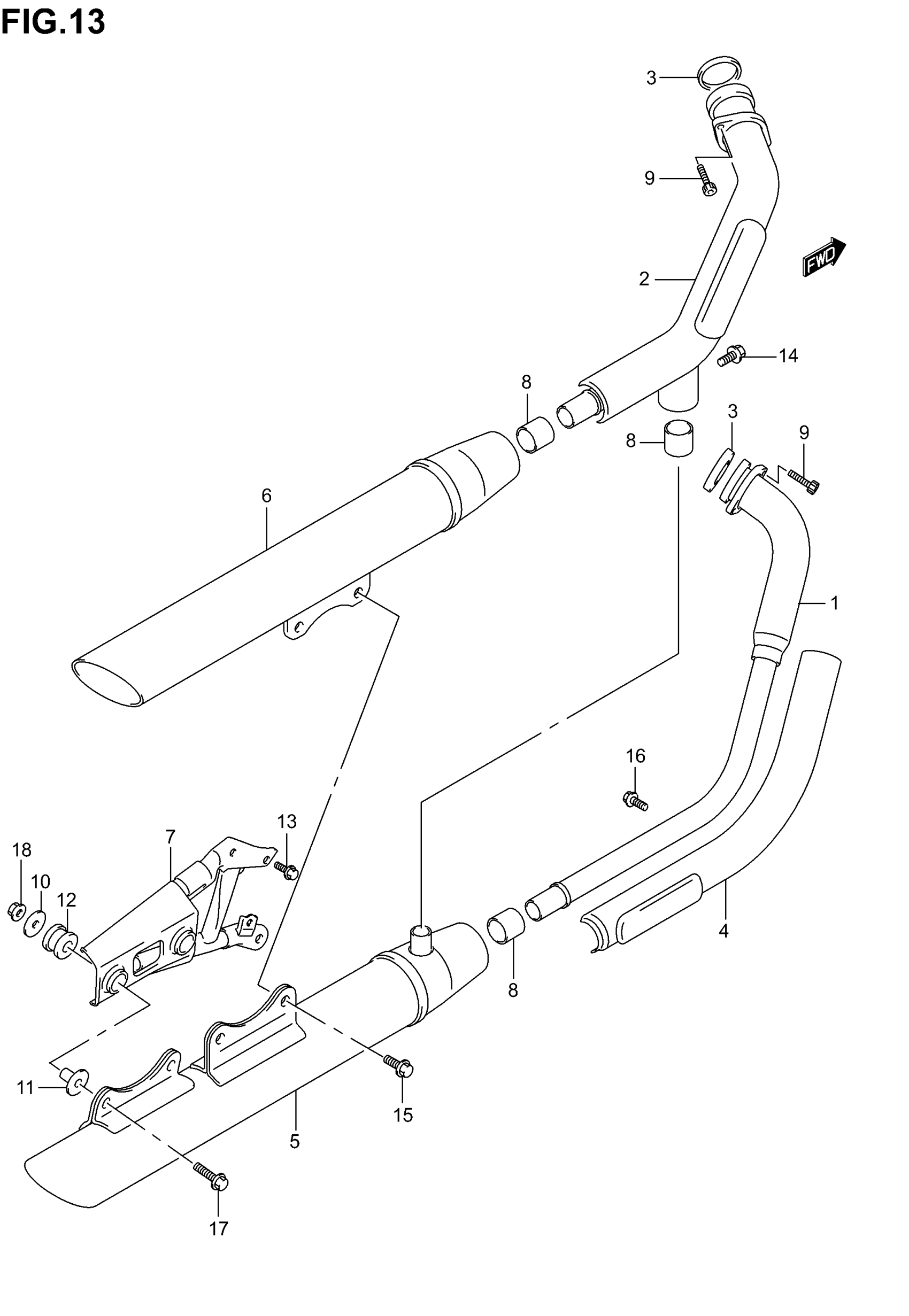 FIG.13

3
9
FWD
2
14
8
3
9
8
6
1
16
13
7
18
10
12
4
8
11
15
5
17