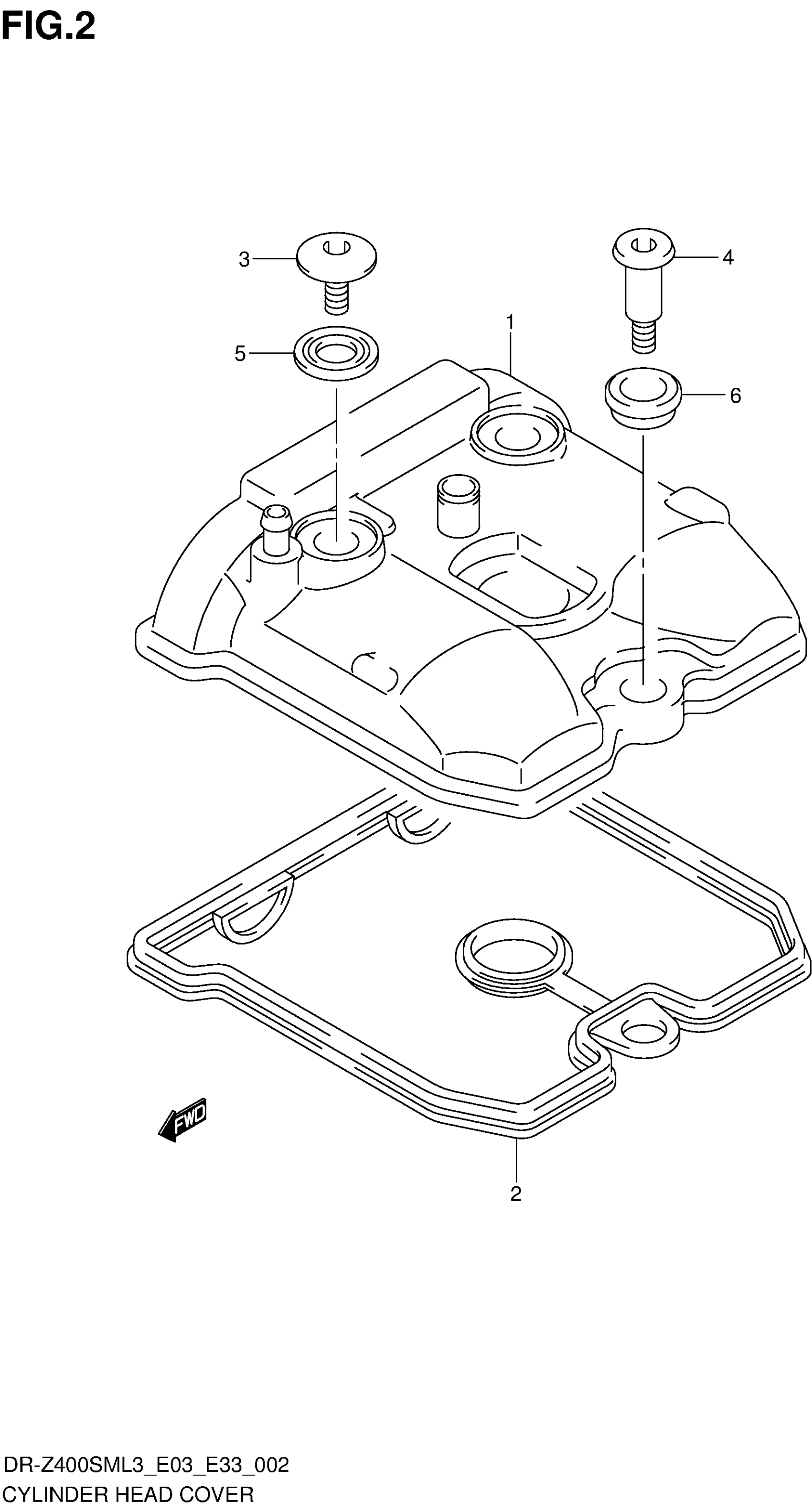 FIG.2

3
4
1
5
6
FWD
2

DR-Z400SML3_E03_E33_002
CYLINDER HEAD COVER