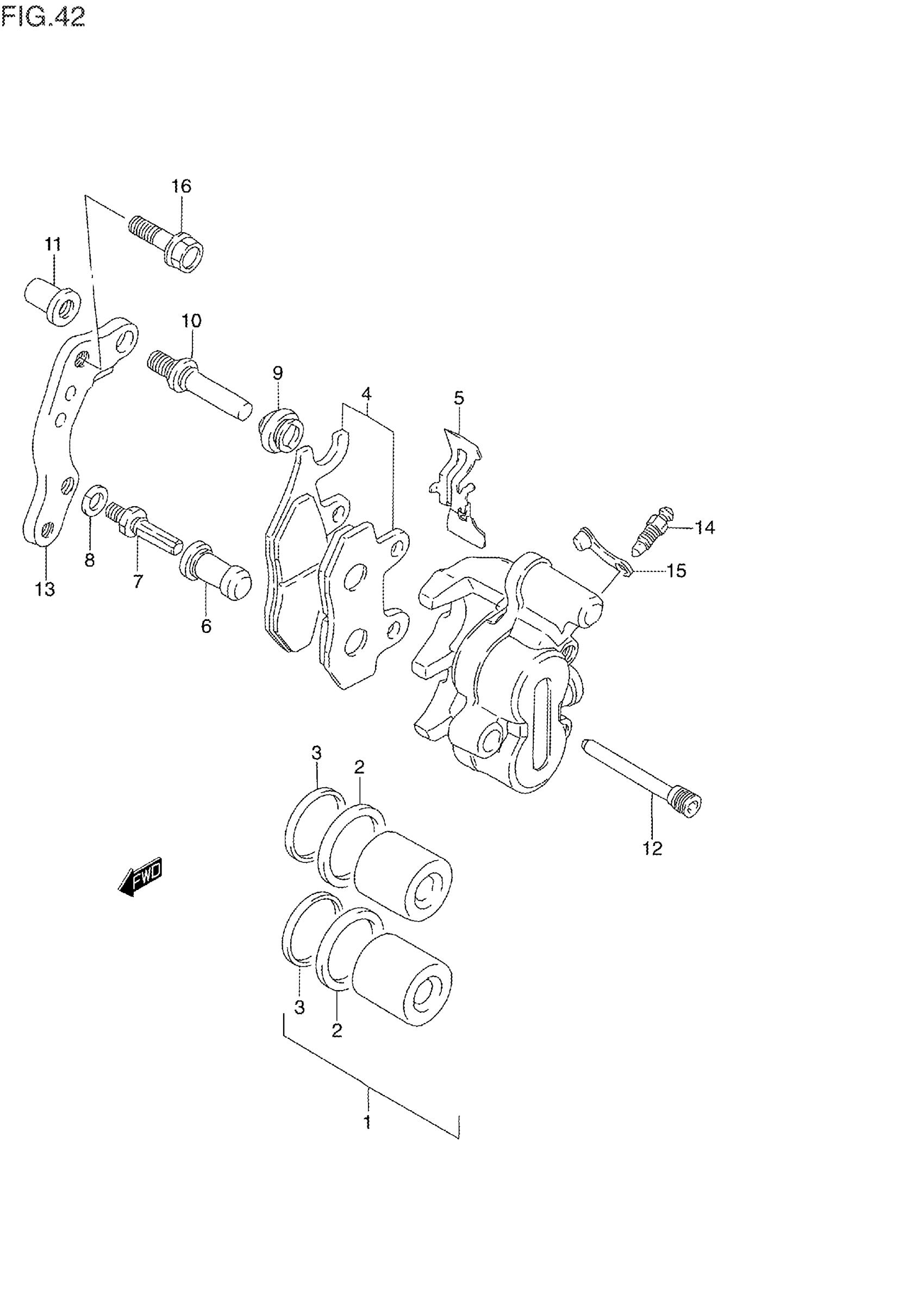 FIG.42

16
11
10
9
4
5
14
15
13
8
7
6
3
2
12
FWD
3
2
1