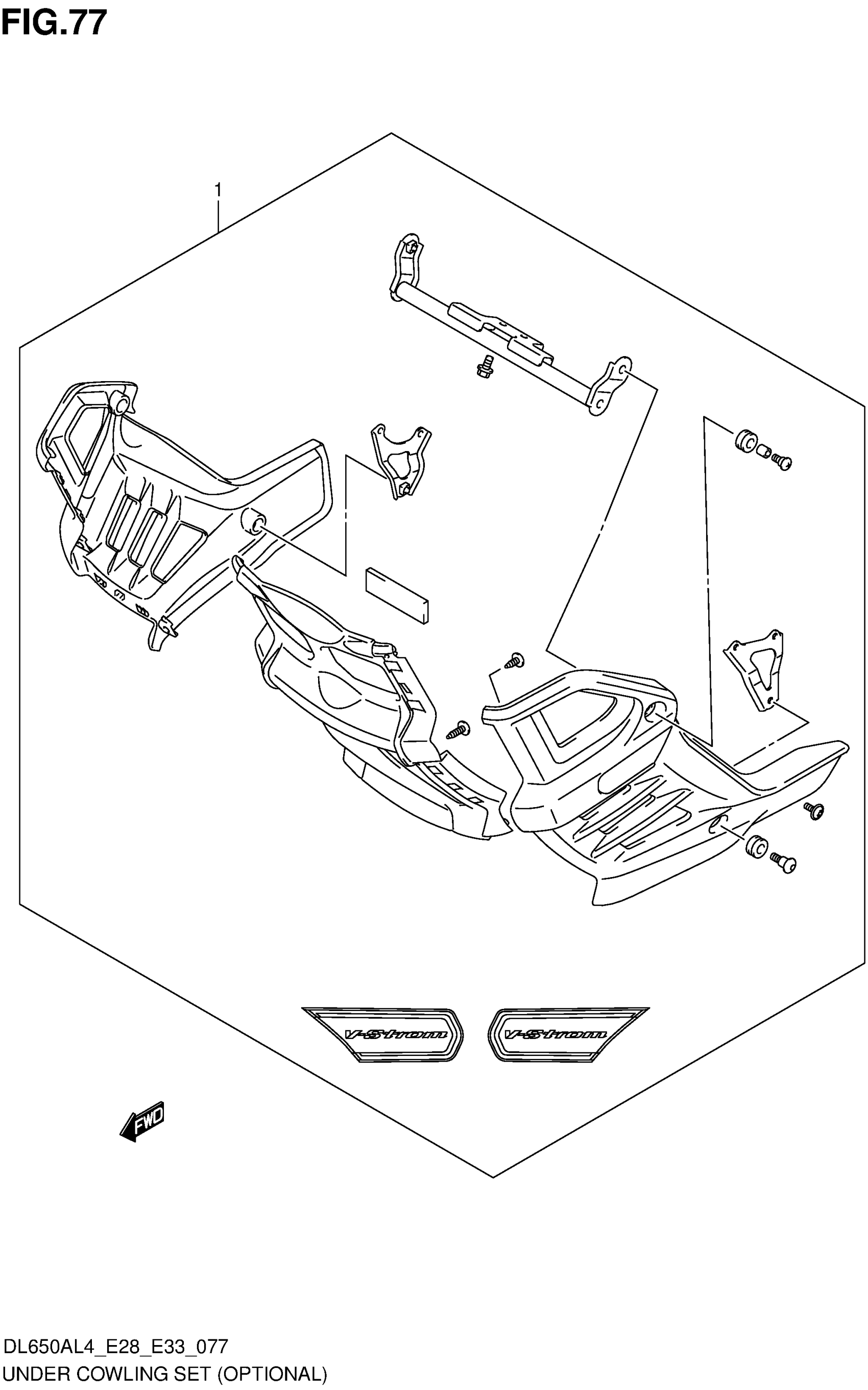 FIG.77

1

V-Strom

V-Strom

FWD

DL650AL4_E28_E33_077
UNDER COWLING SET (OPTIONAL)