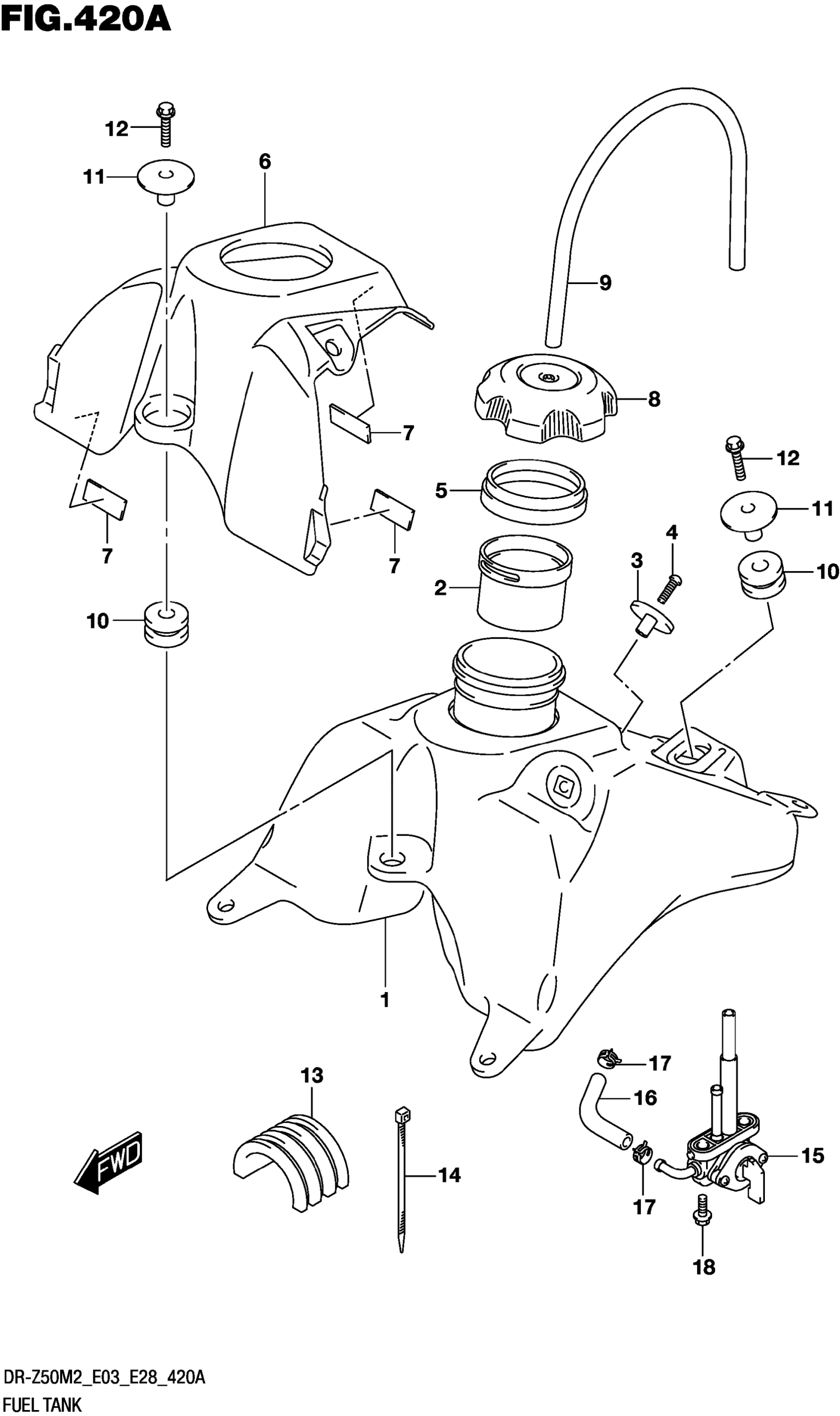 FIG.420A

12
11
6
9
8
7
12
5
11
7
7
4
3
10
2
10
1
13
17
16
FWD
14
15
17
18

DR-Z50M2_E03_E28_420A
FUEL TANK