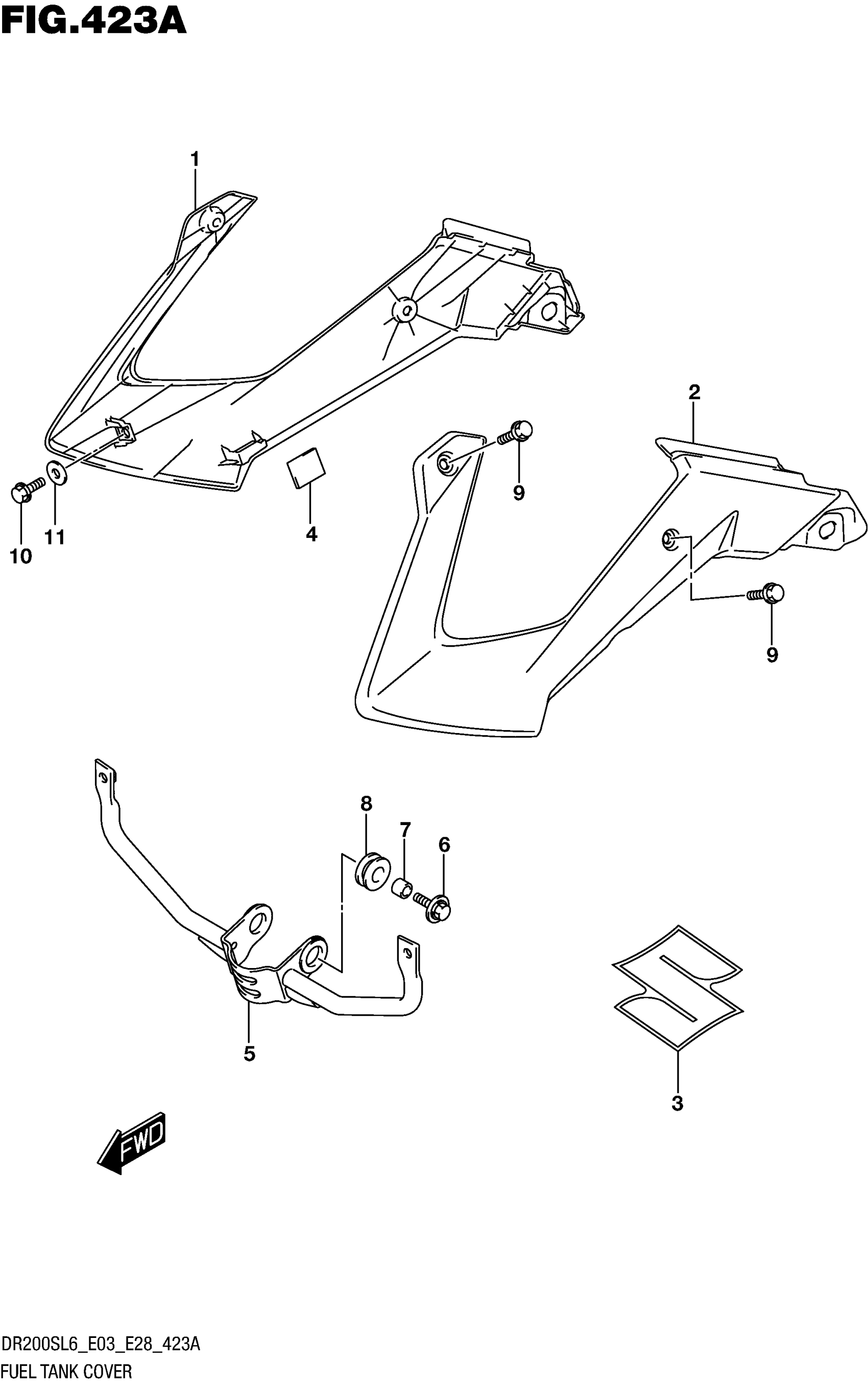 FIG.423A

1

2

9

10

11

4

9

8

7

6

5

3

FWD

DR200SL6_E03_E28_423A

FUEL TANK COVER