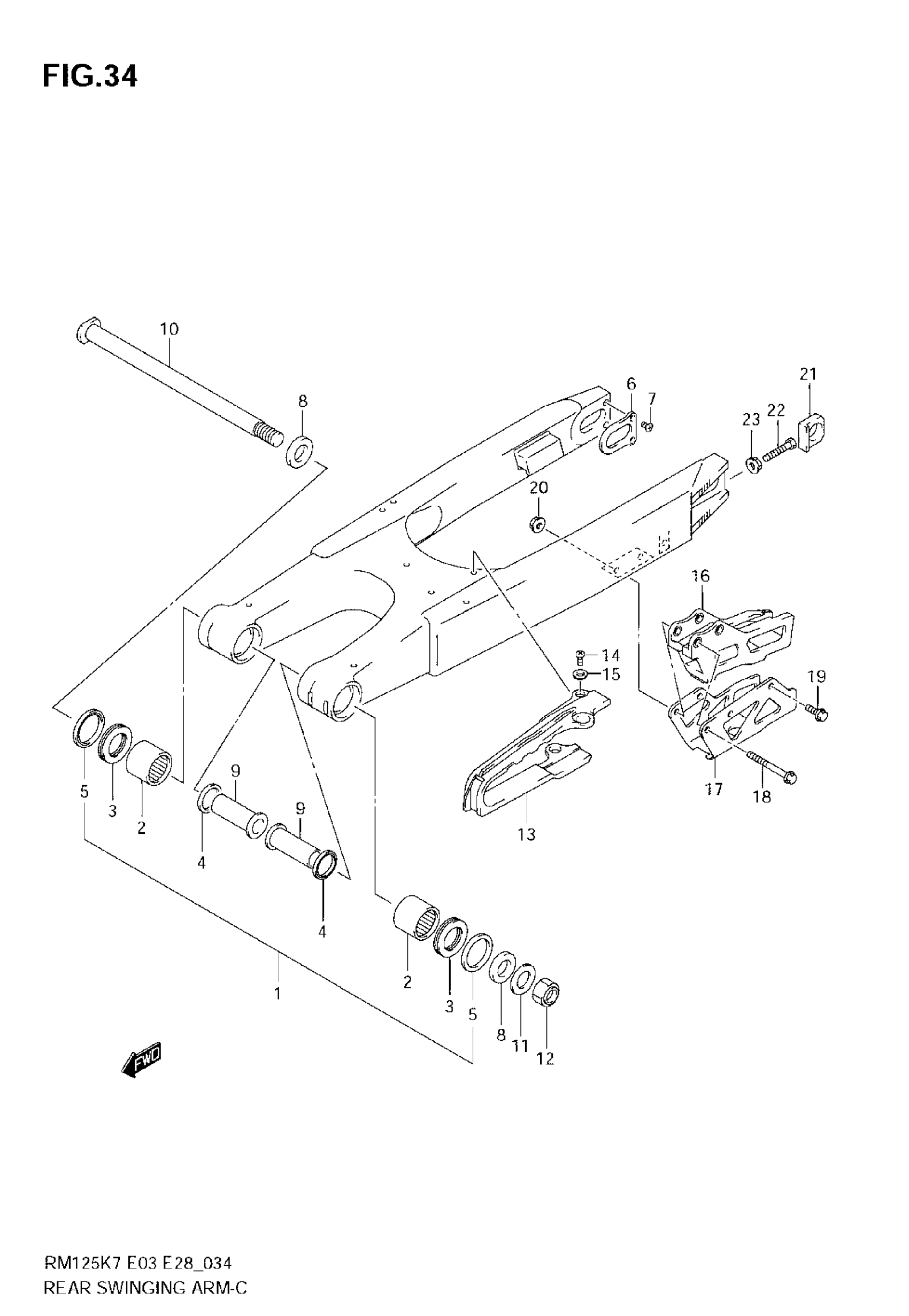 FIG.34

10
8
6
7
21
23
22
20
16
14
15
19
17
18
13
5
3
2
9
9
4
4
2
3
5
8
11
12
1
FWD

RM125K7 E03 E28_034
REAR SWINGING ARM-C