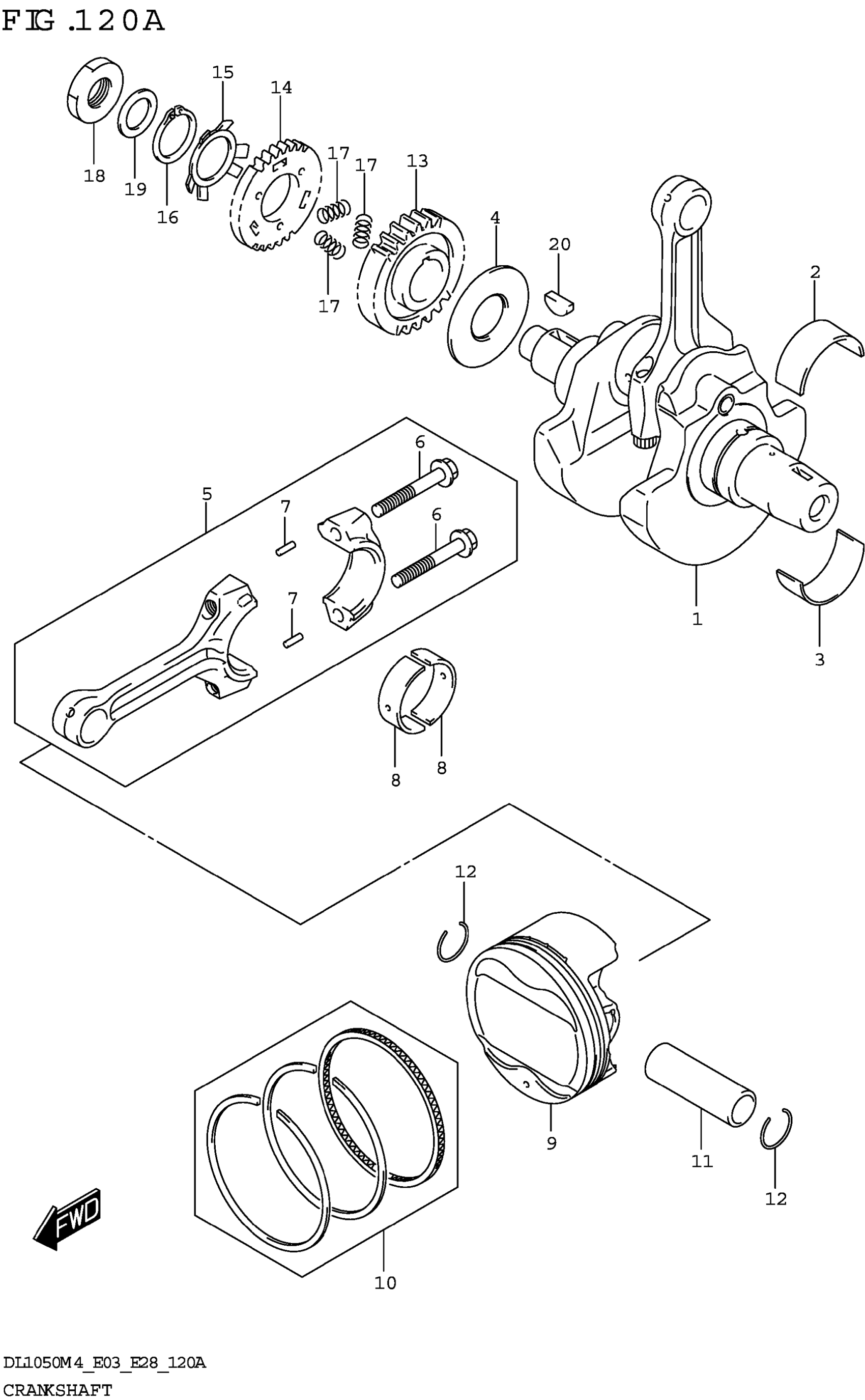 FIG.120A

15
14
18
19
16
17
17
13
17
4
20
2
6
5
7
6
7
1
3
8
8
12
9
11
12
10
FWD

DL1050M4_E03_E28_120A
CRANKSHAFT