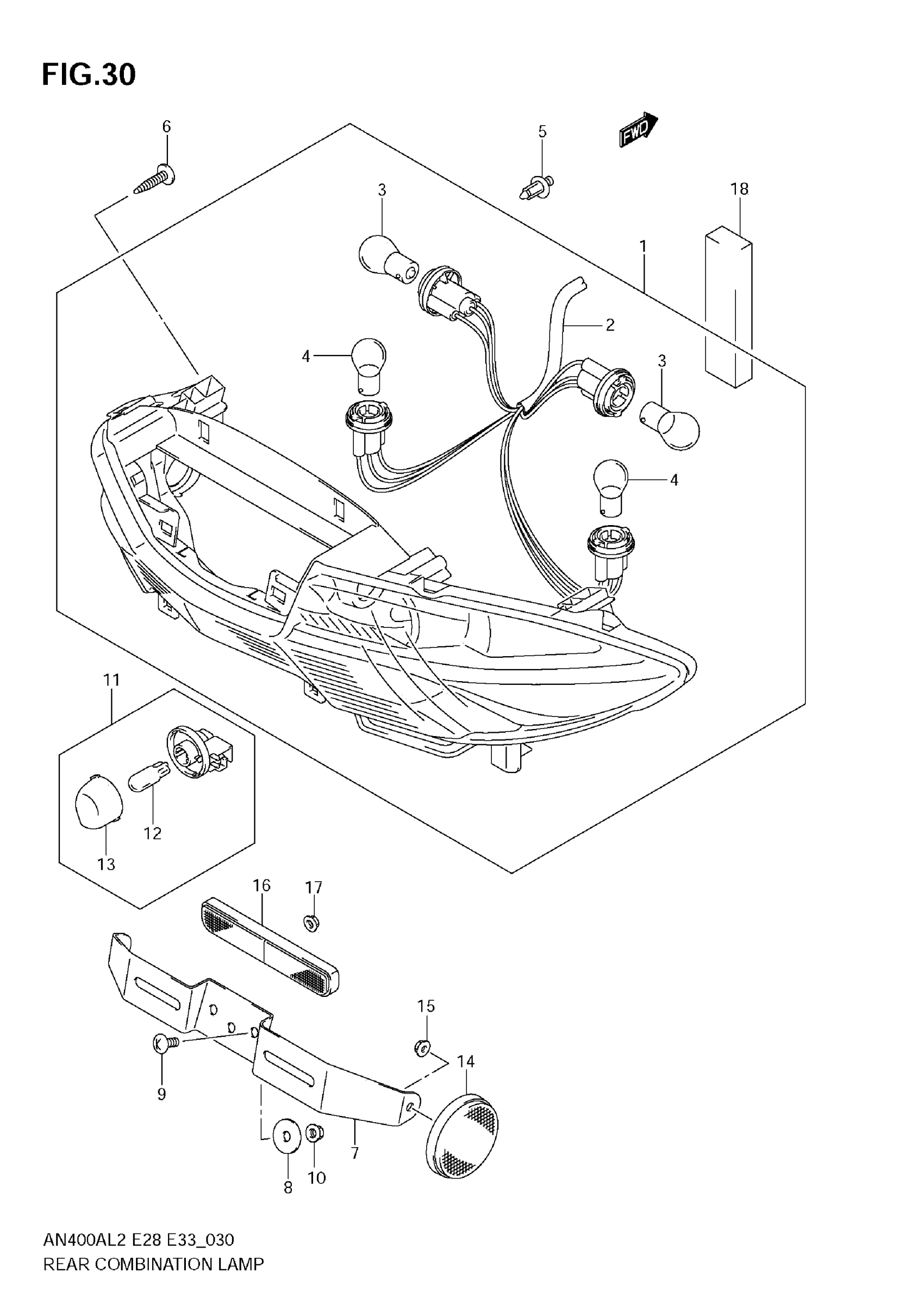 FIG.30

6
5
FWD
3
18
1
2
4
3
4
11
12
13
16
17
15
14
9
7
8
10

AN400AL2 E28 E33_030
REAR COMBINATION LAMP