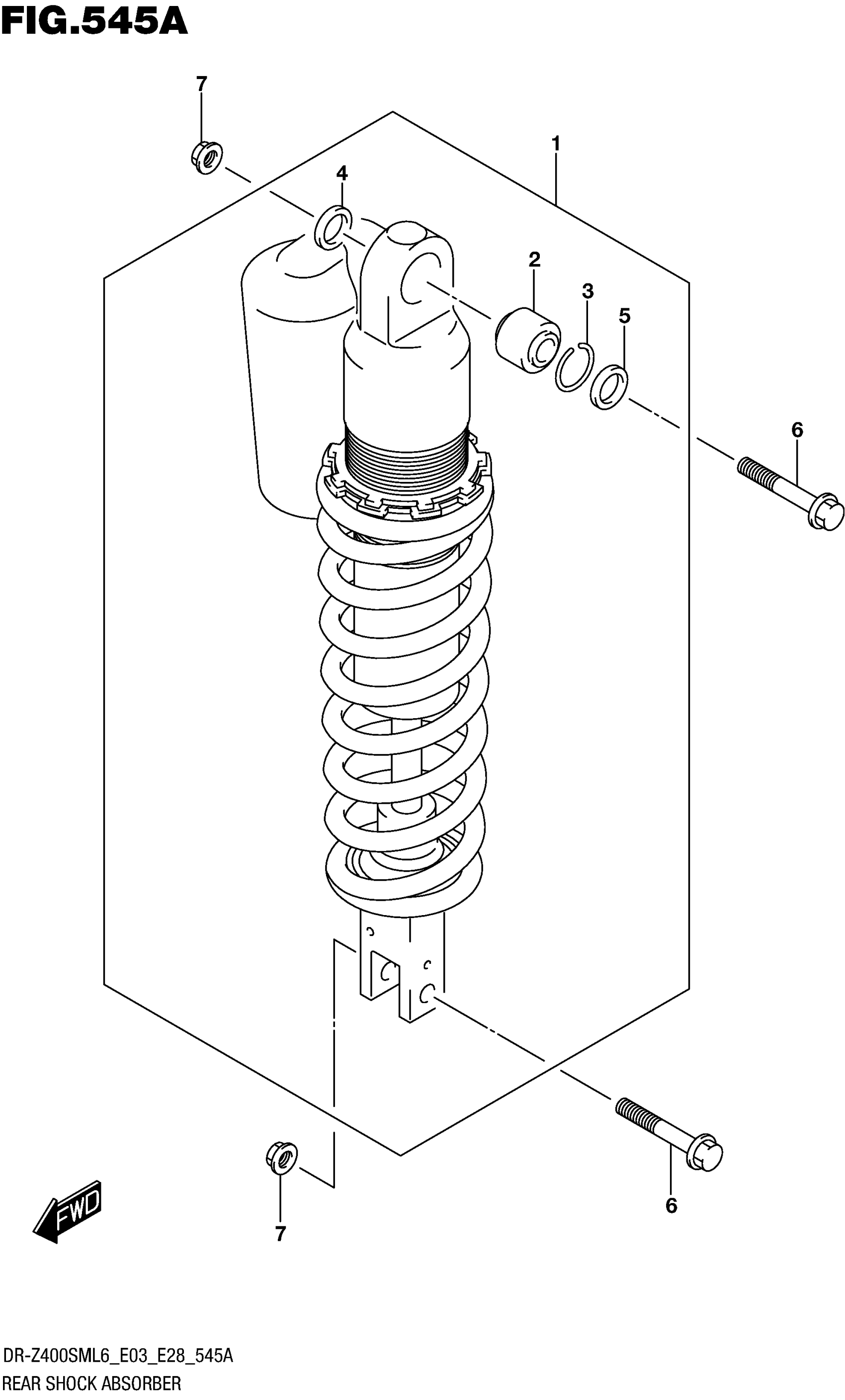 FIG.545A

7

1

4

2

3

5

6

6

7

FWD

DR-Z400SML6_E03_E28_545A
REAR SHOCK ABSORBER