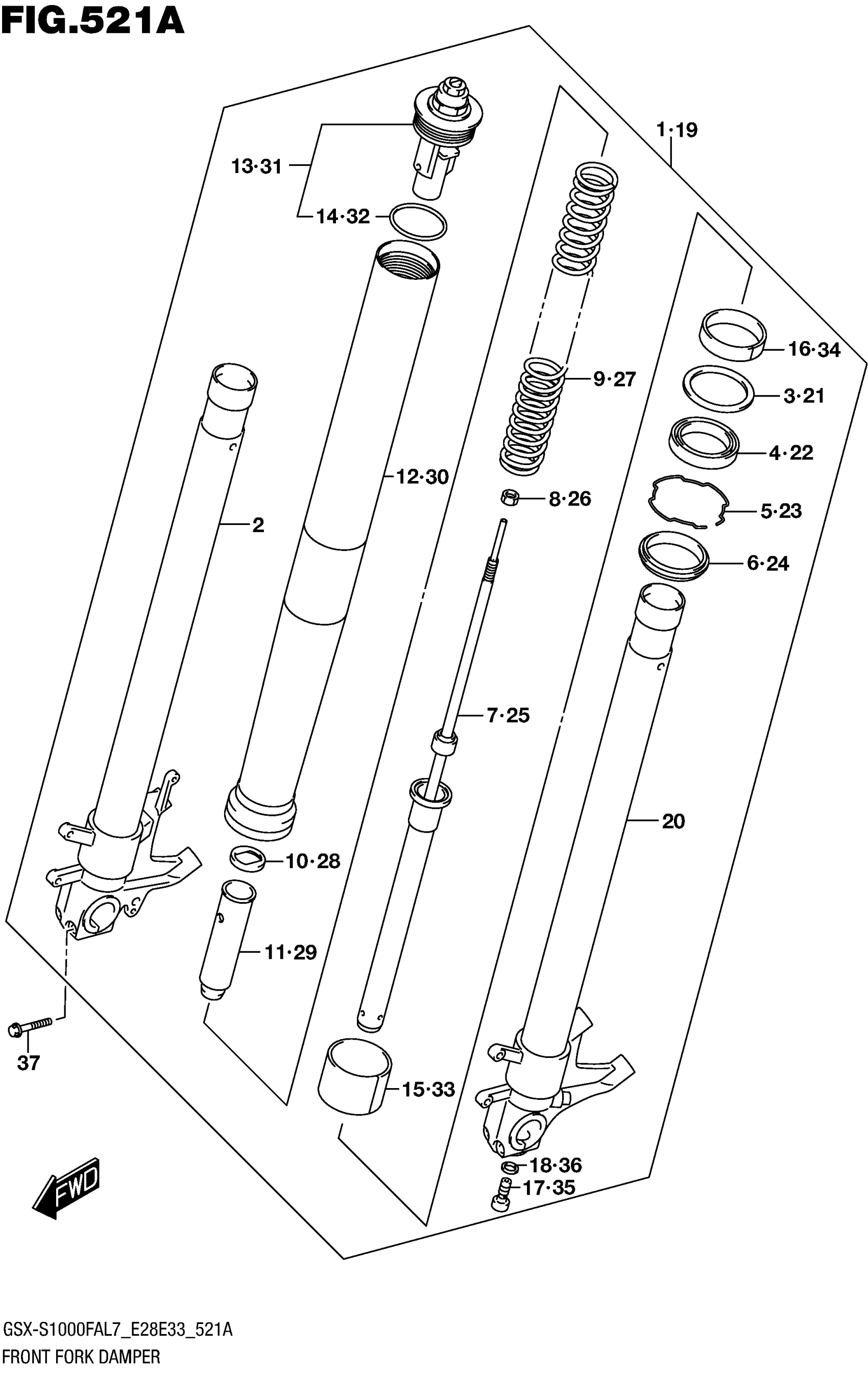 FIG.521A

1·19

13·31

14·32

16·34

9·27

3·21

4·22

12·30

8·26

5·23

2

6·24

7·25

20

10·28

11·29

37

15·33

18·36

17·35

FWD

GSX-S1000FAL7_E28E33_521A
FRONT FORK DAMPER