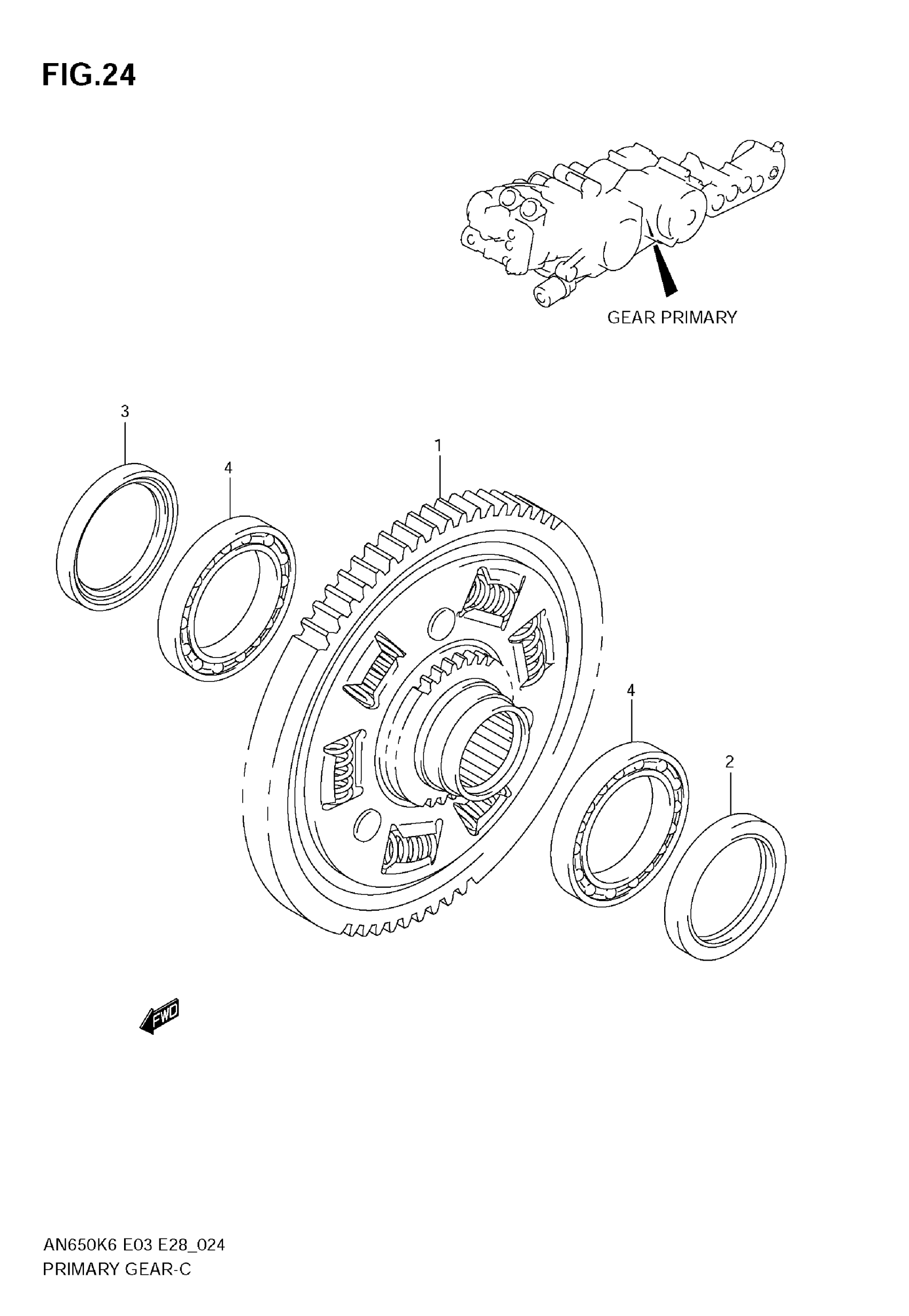 FIG.24

GEAR PRIMARY

3

4

1

4

2

FWD

AN650K6 E03 E28_024
PRIMARY GEAR-C