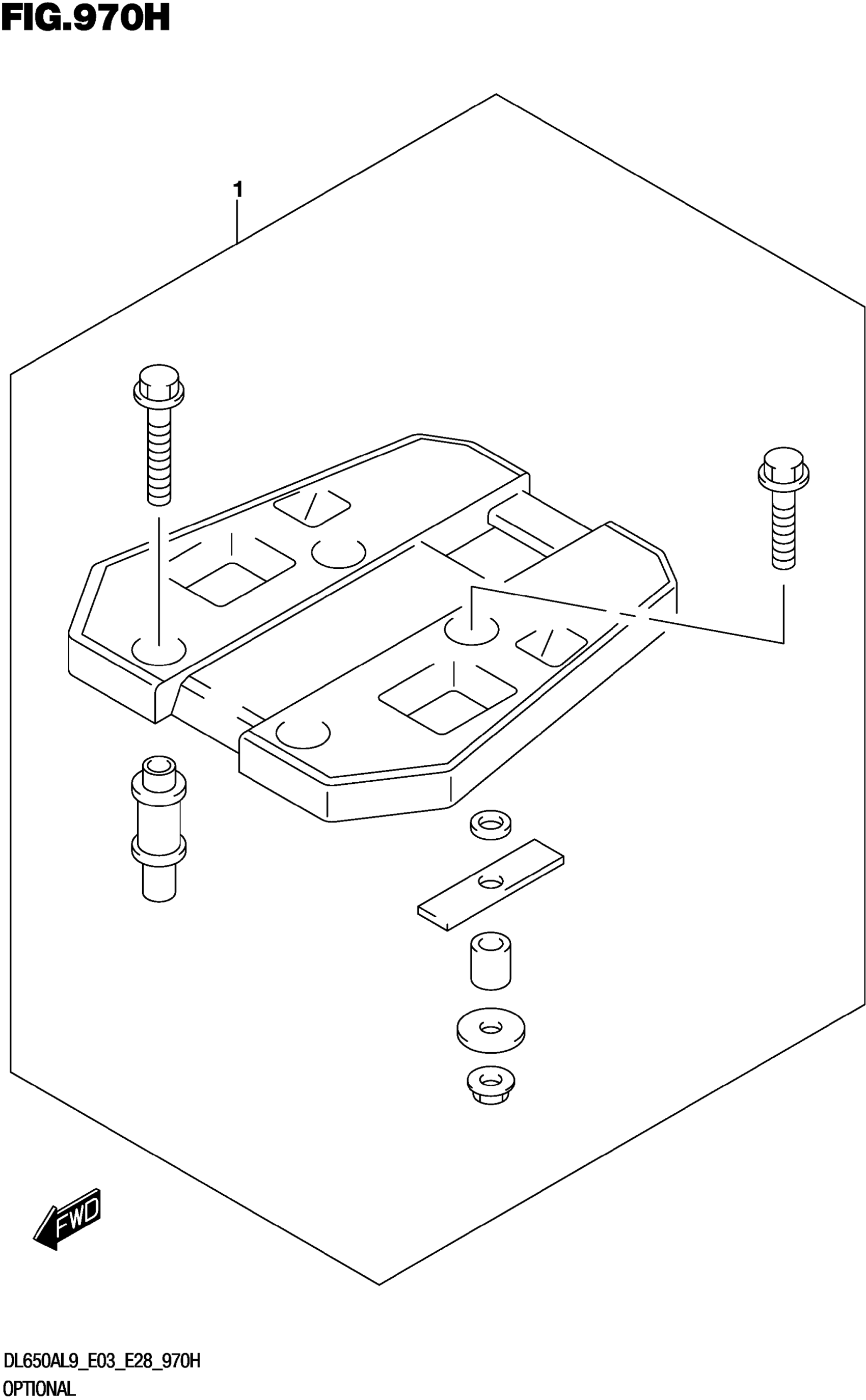 FIG.970H

1

FWD

DL650AL9_E03_E28_970H
OPTIONAL