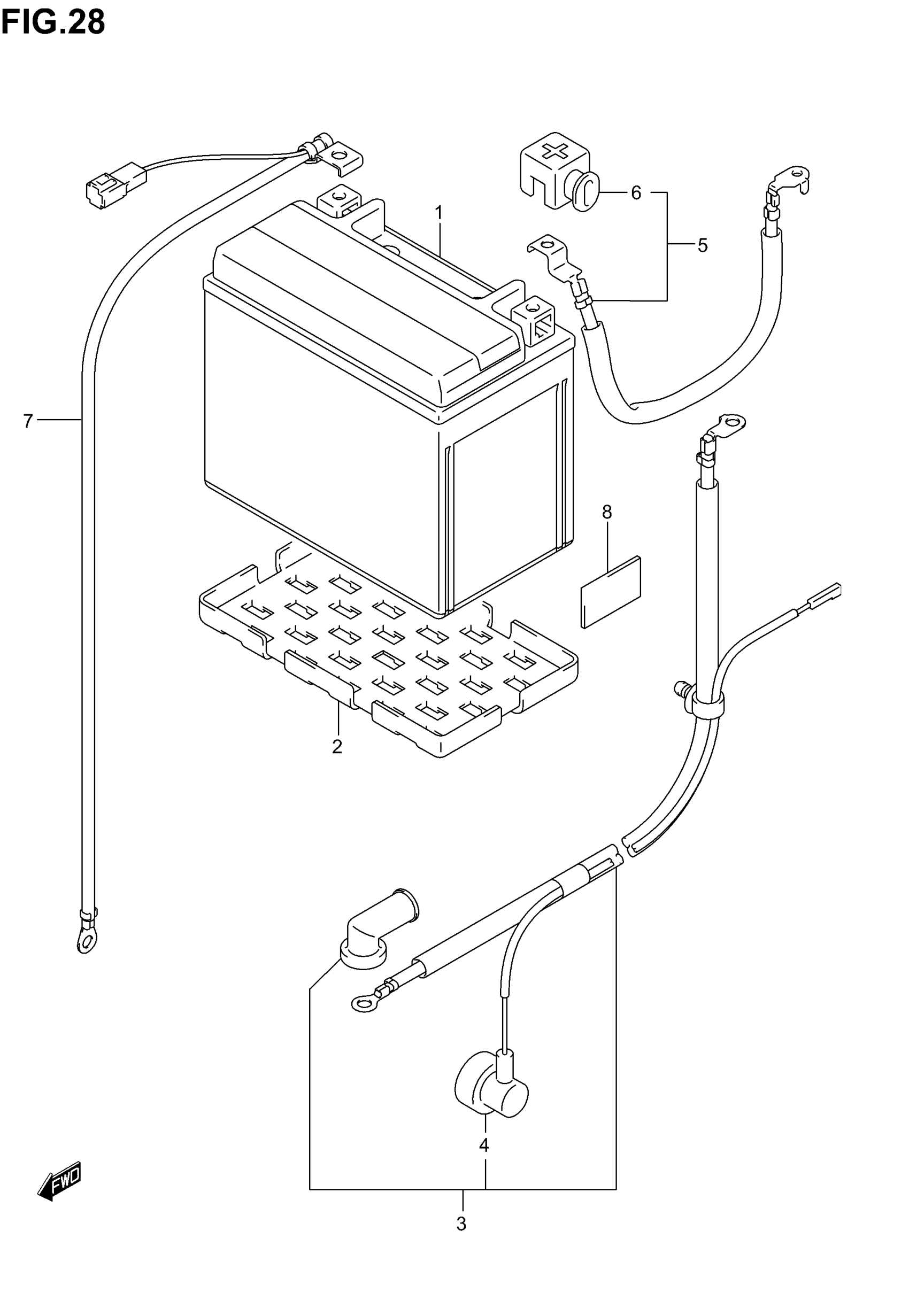 FIG.28

1

6

5

7

8

2

4

3

FWD