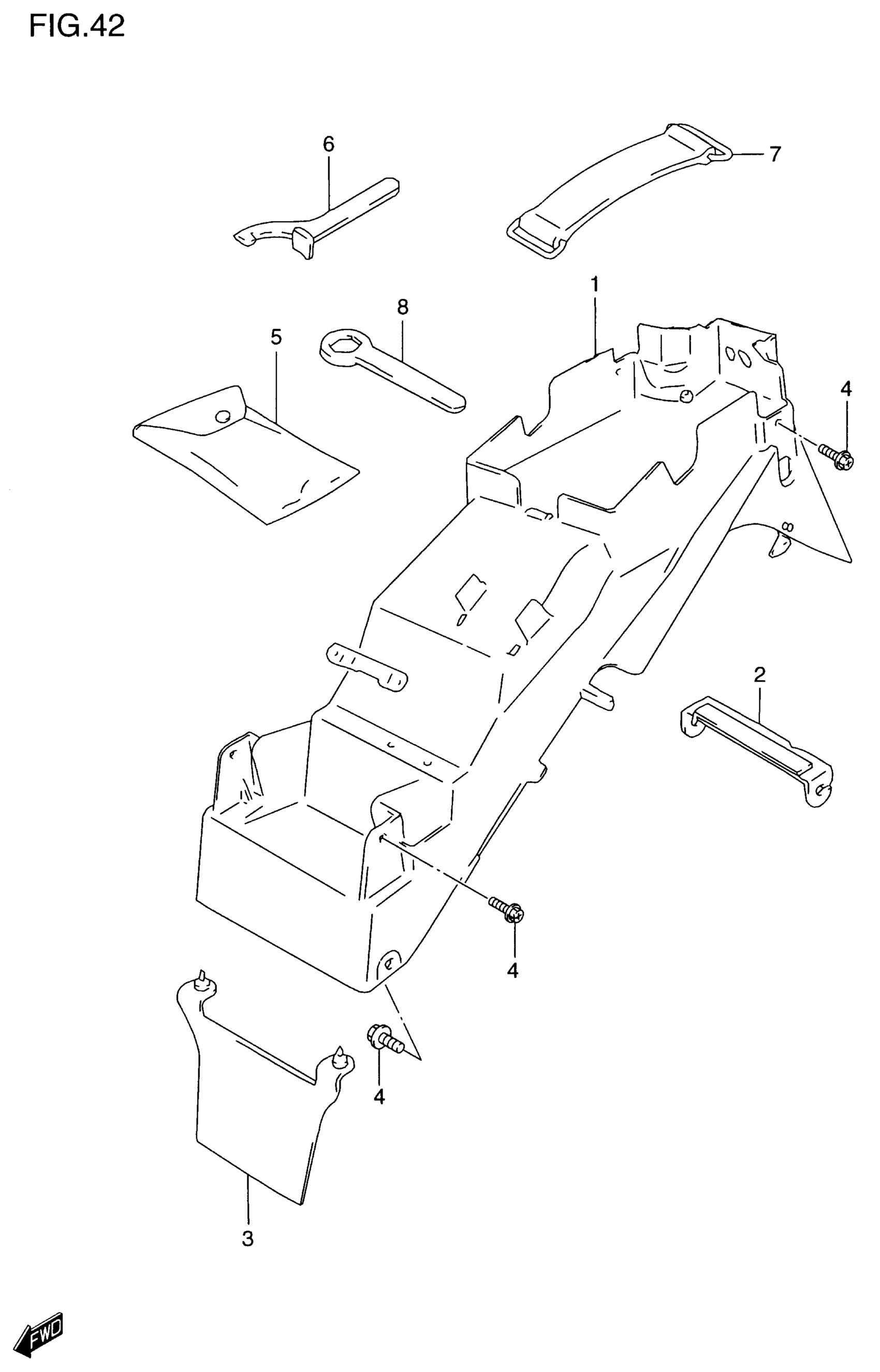 FIG.42

6

7

1

8

5

4

2

4

4

3

FWD