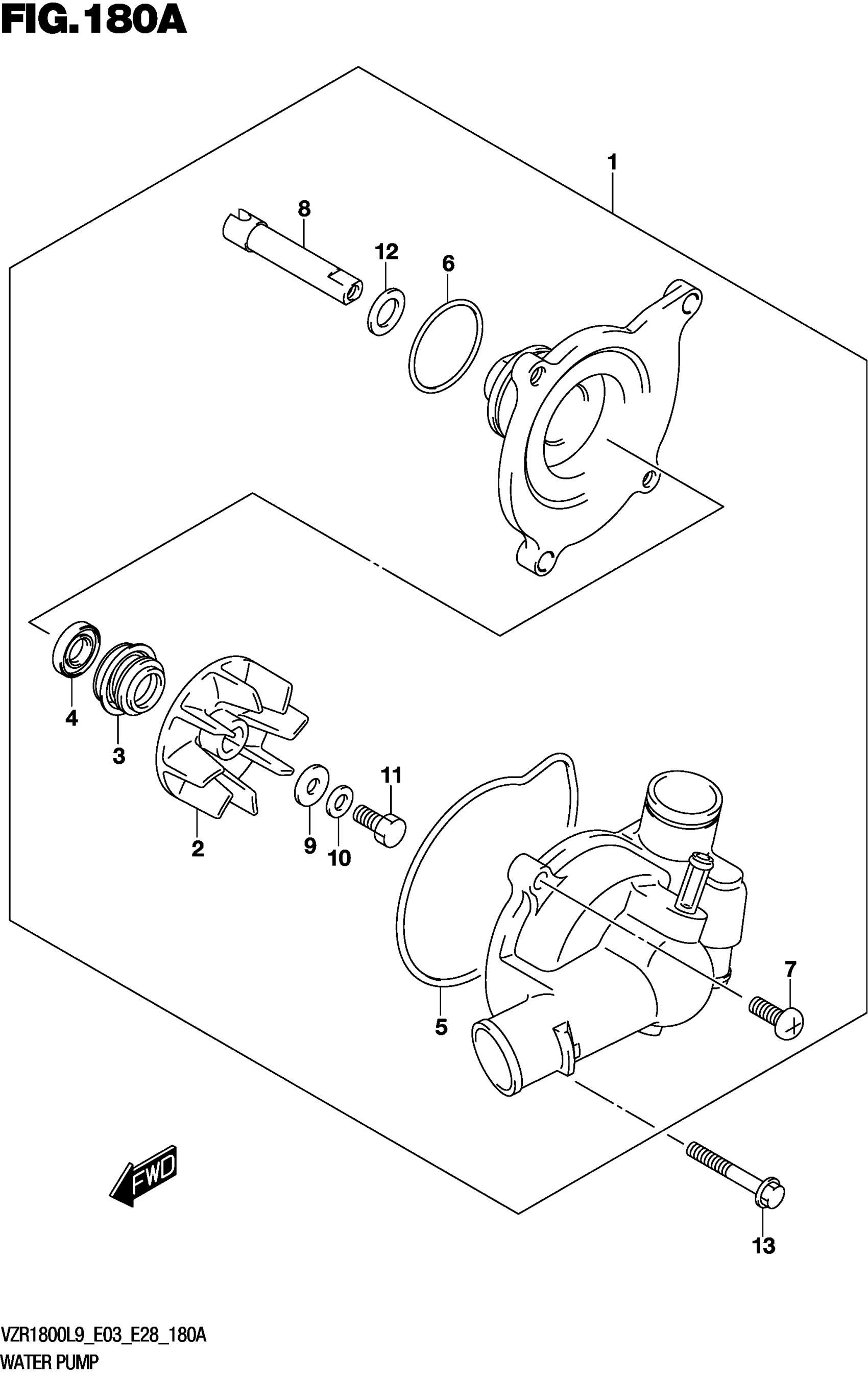 FIG.180A

1

8

12

6

4

3

2

9

10

11

5

7

FWD

13

VZR1800L9_E03_E28_180A
WATER PUMP