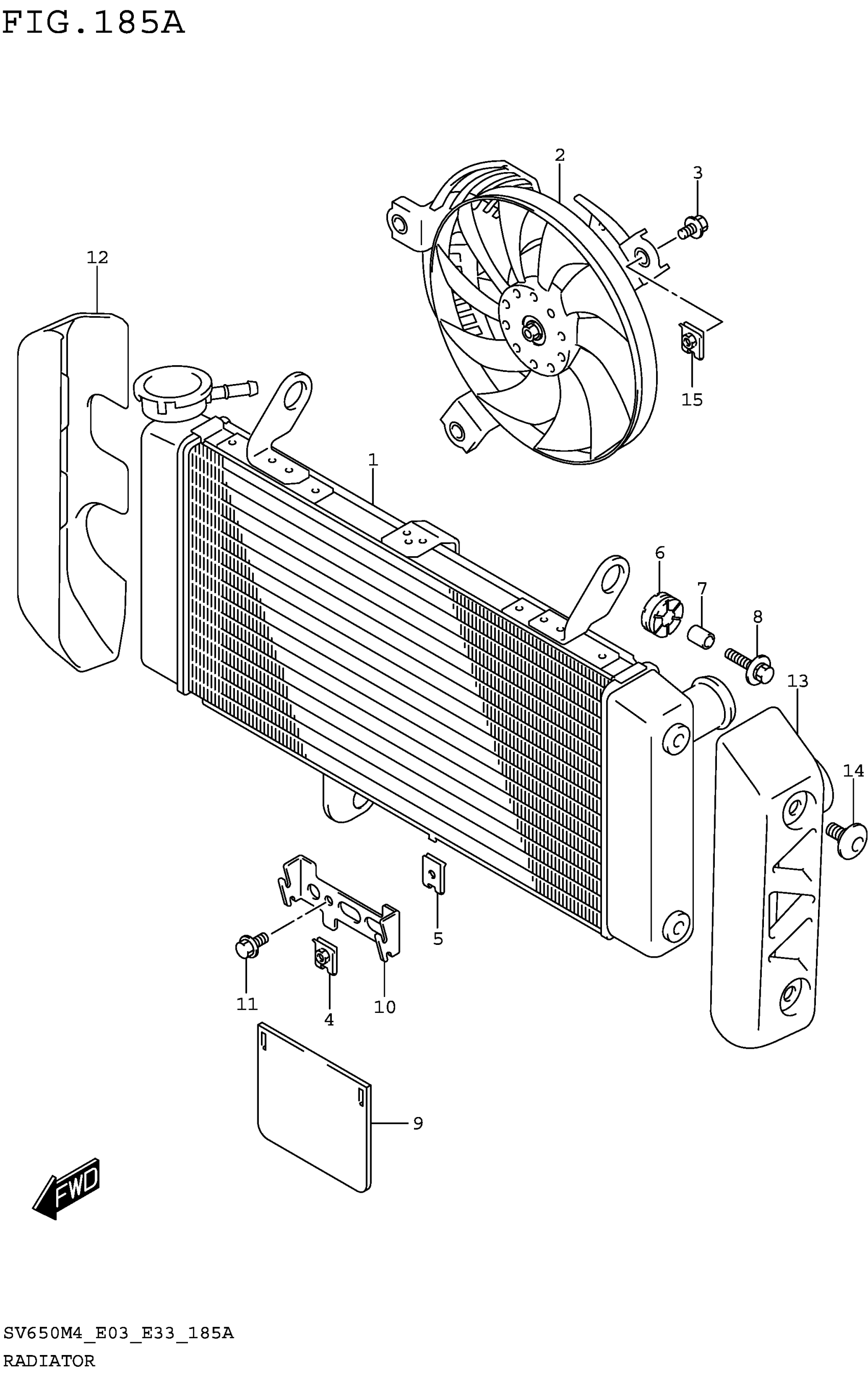 FIG.185A

2
3
12
15
1
6
7
8
13
14
5
11
4
10
9
FWD

SV650M4_E03_E33_185A
RADIATOR