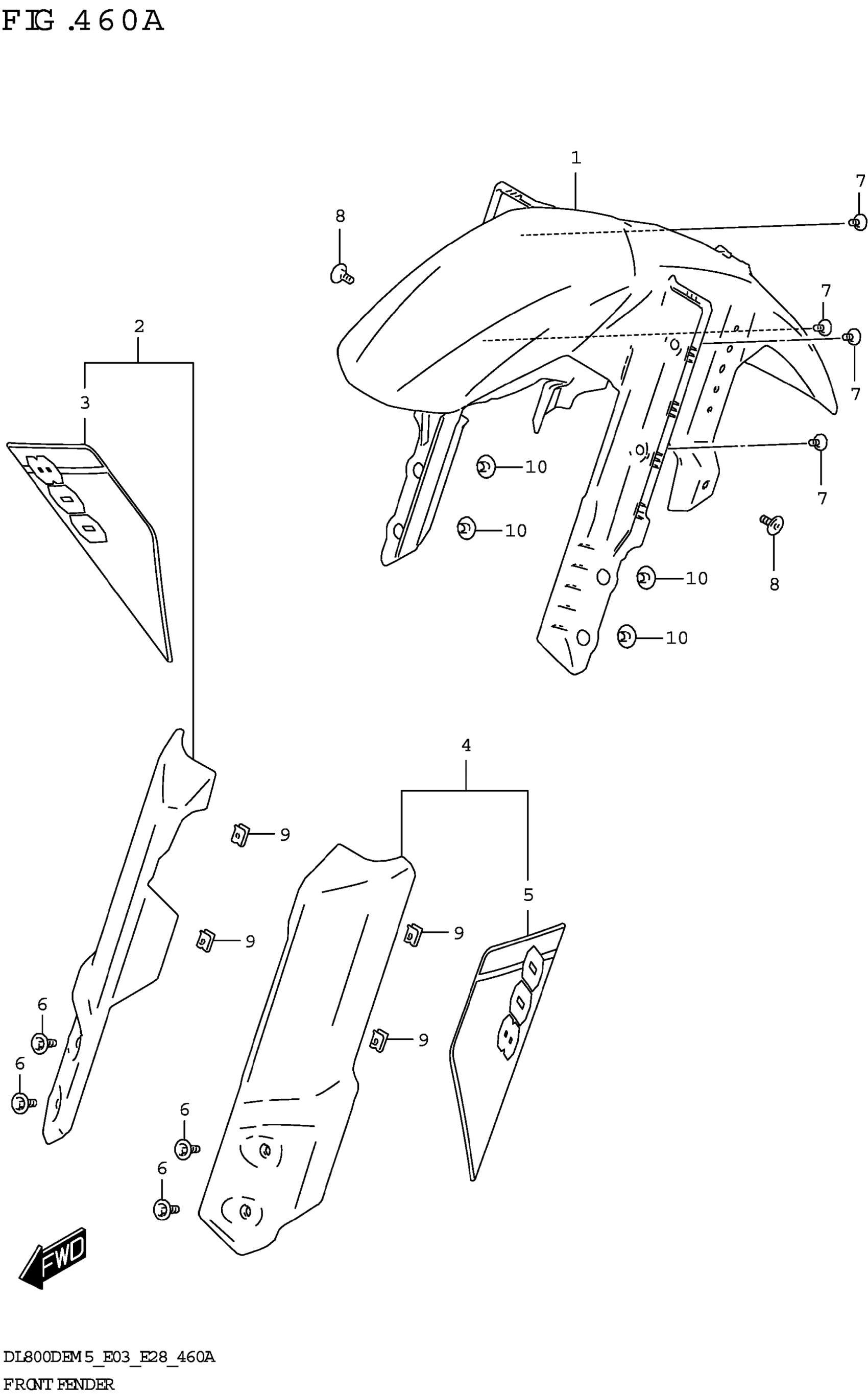 FIG.460A

1
7
8
7
7
2
3
10
7
10
8
10
10
4
9
5
9
9
6
9
6
6
6
FWD

DL800DEM5_E03_E28_460A
FRONT FENDER