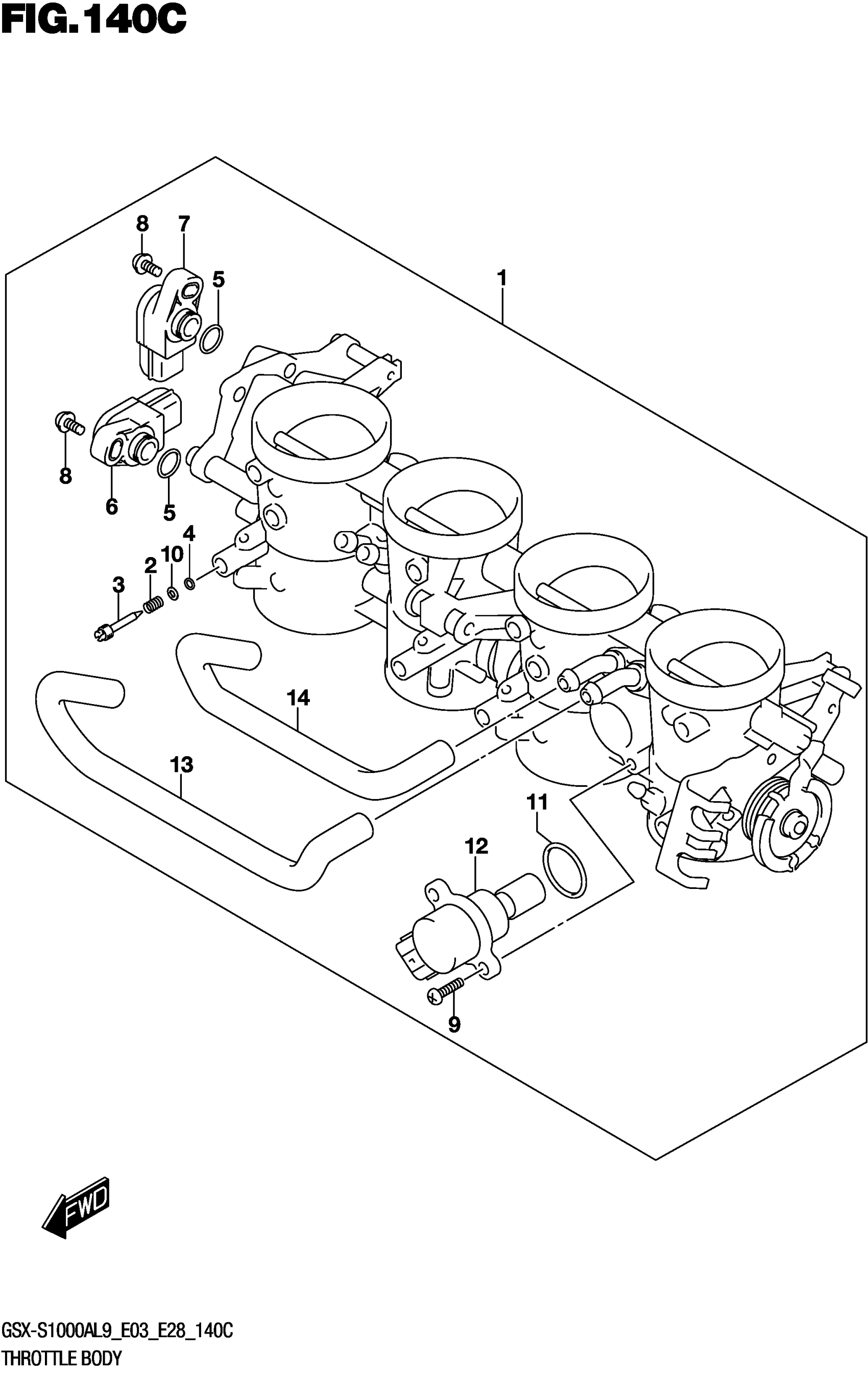 FIG.140C

8
7
5
1
8
6
5
4
10
2
3
14
13
11
12
9

FWD

GSX-S1000AL9_E03_E28_140C
THROTTLE BODY