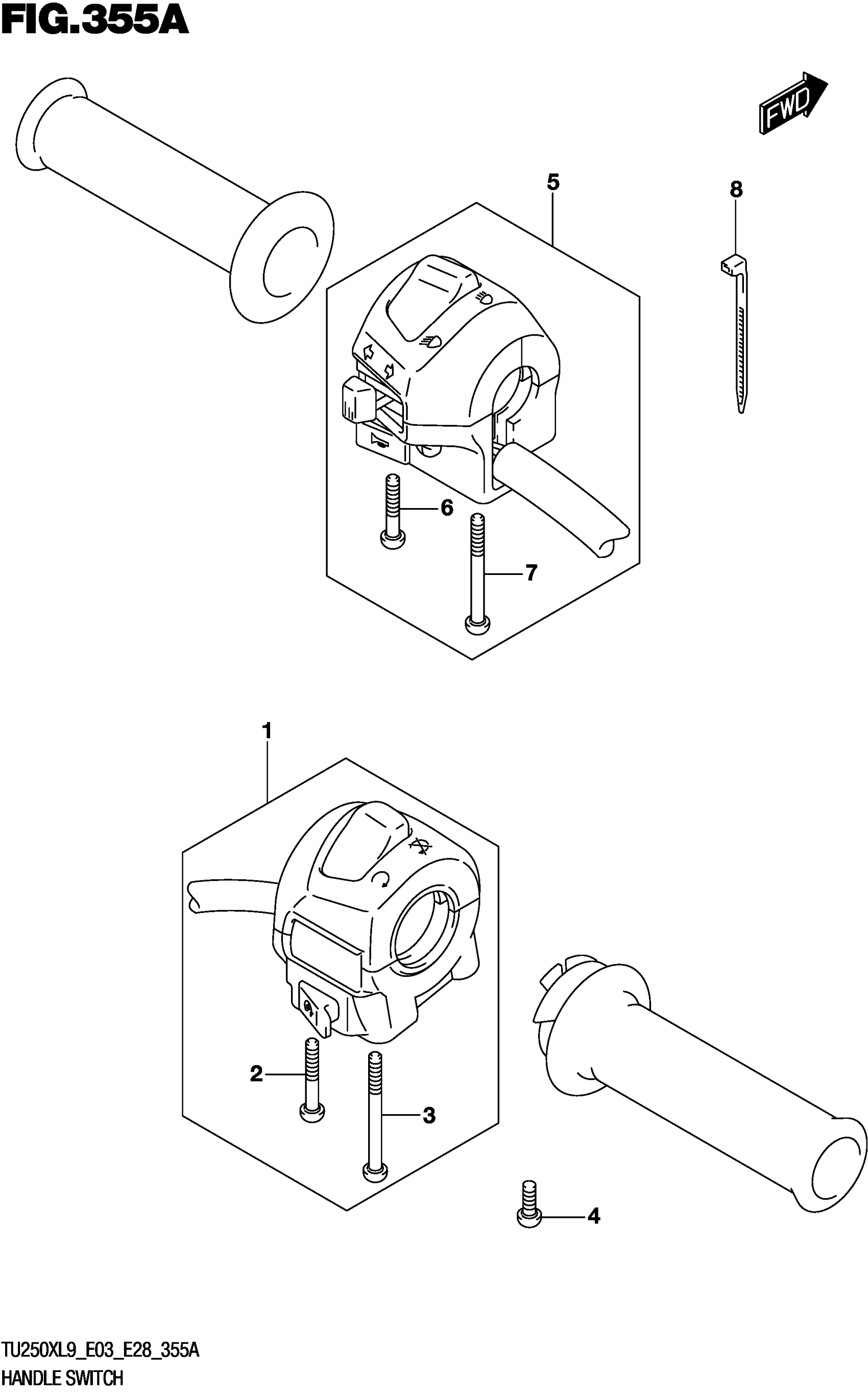 FIG.355A

FWD

5

8

6

7

1

2

3

4

TU250XL9_E03_E28_355A
HANDLE SWITCH