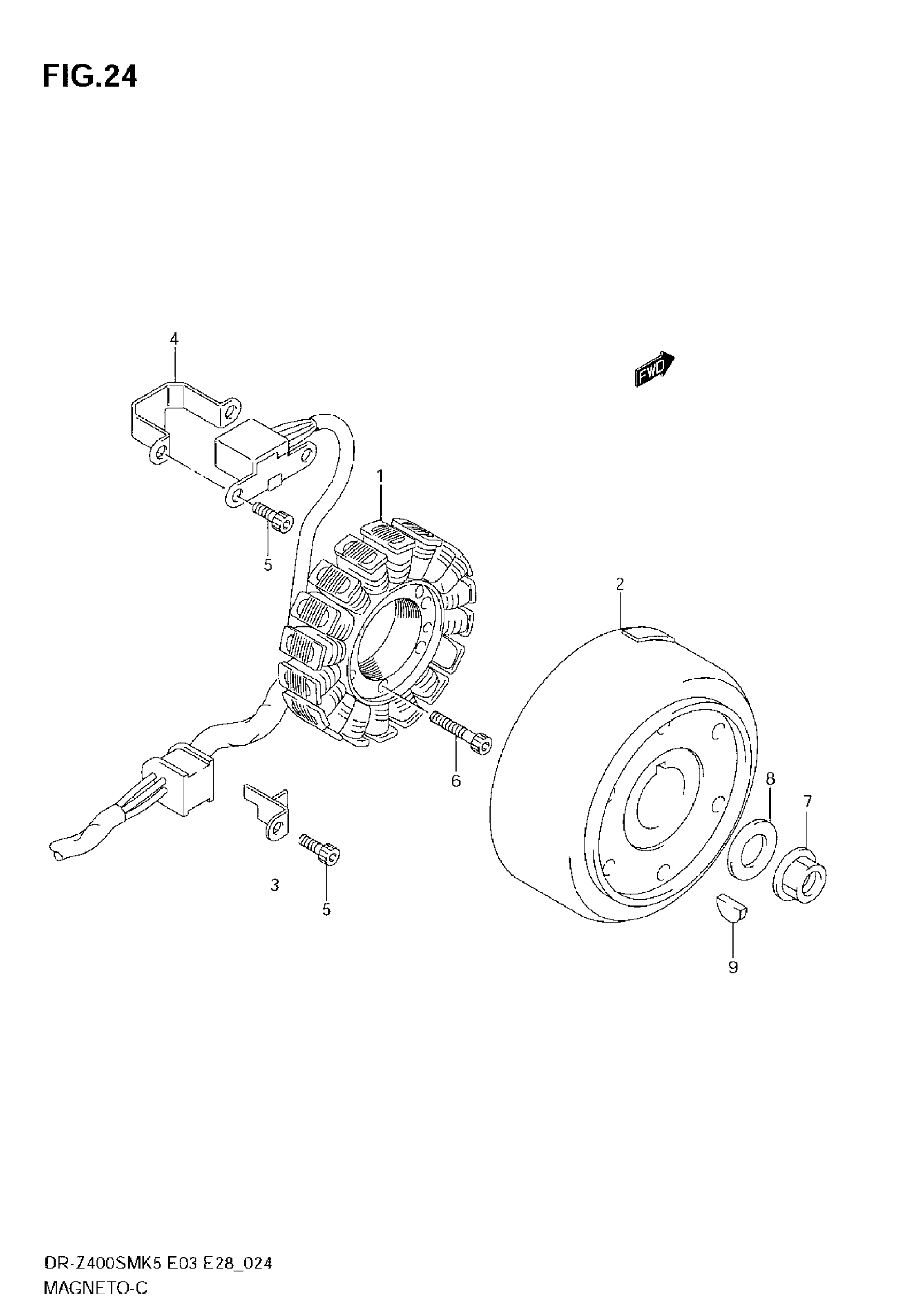 FIG.24

4

FWD

1

5

2

6

8

7

3

5

9

DR-Z400SMK5 E03 E28_024
MAGNETO-C