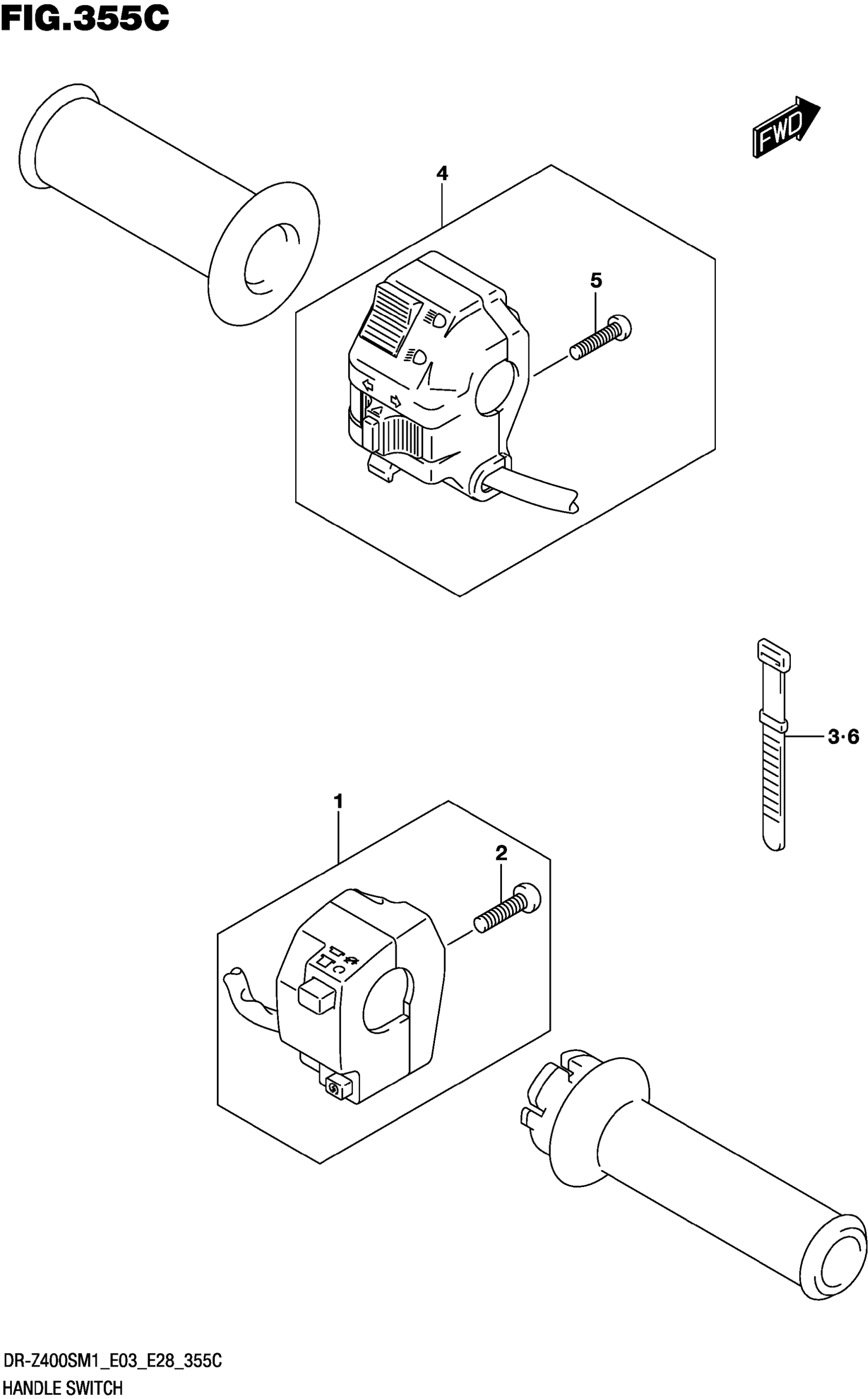 FIG.355C

FWD

4

5

3·6

1

2

DR-Z400SM1_E03_E28_355C
HANDLE SWITCH