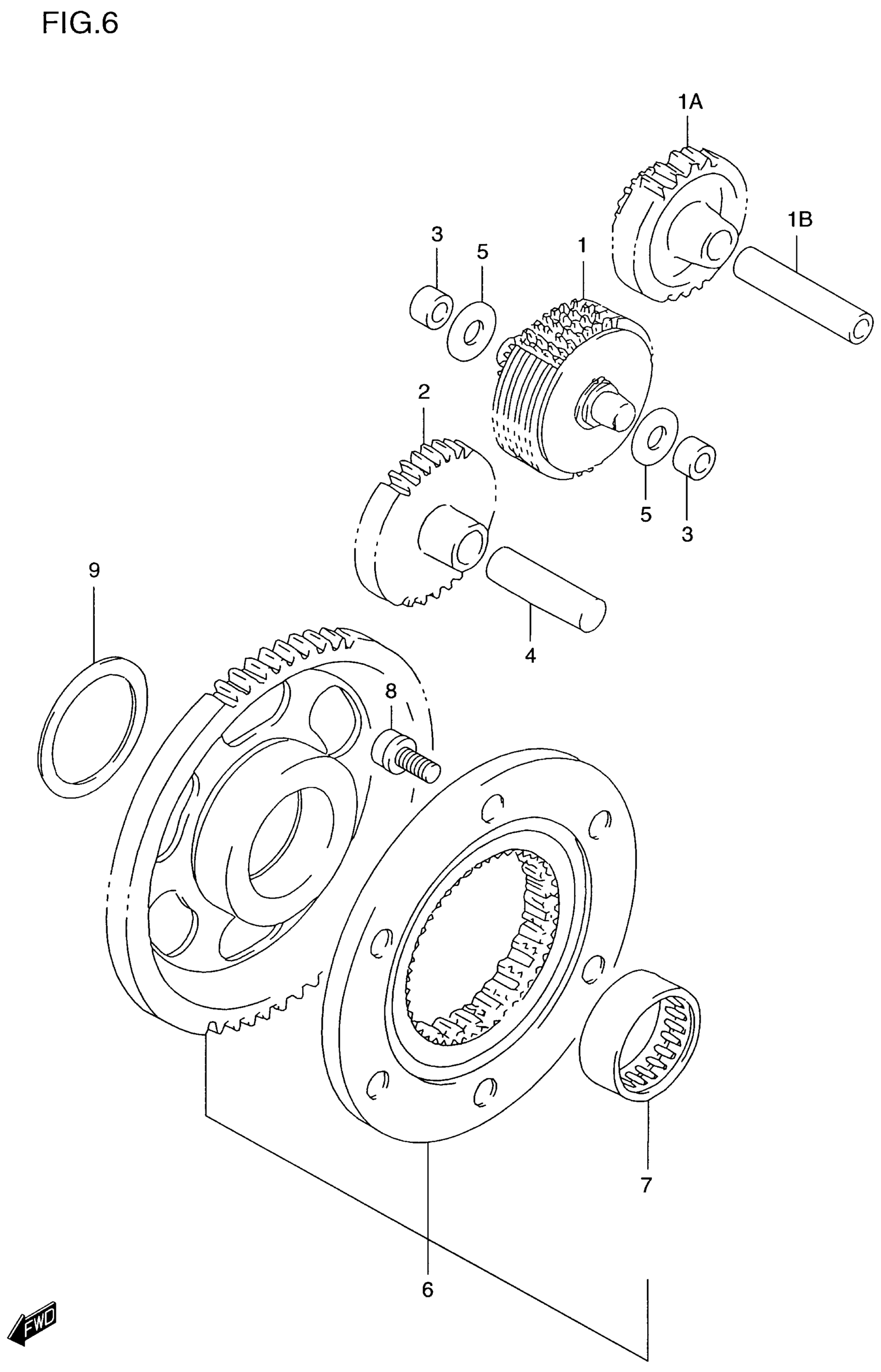 FIG.6

1A

1B

3

5

1

2

5

3

9

4

8

7

6

FWD