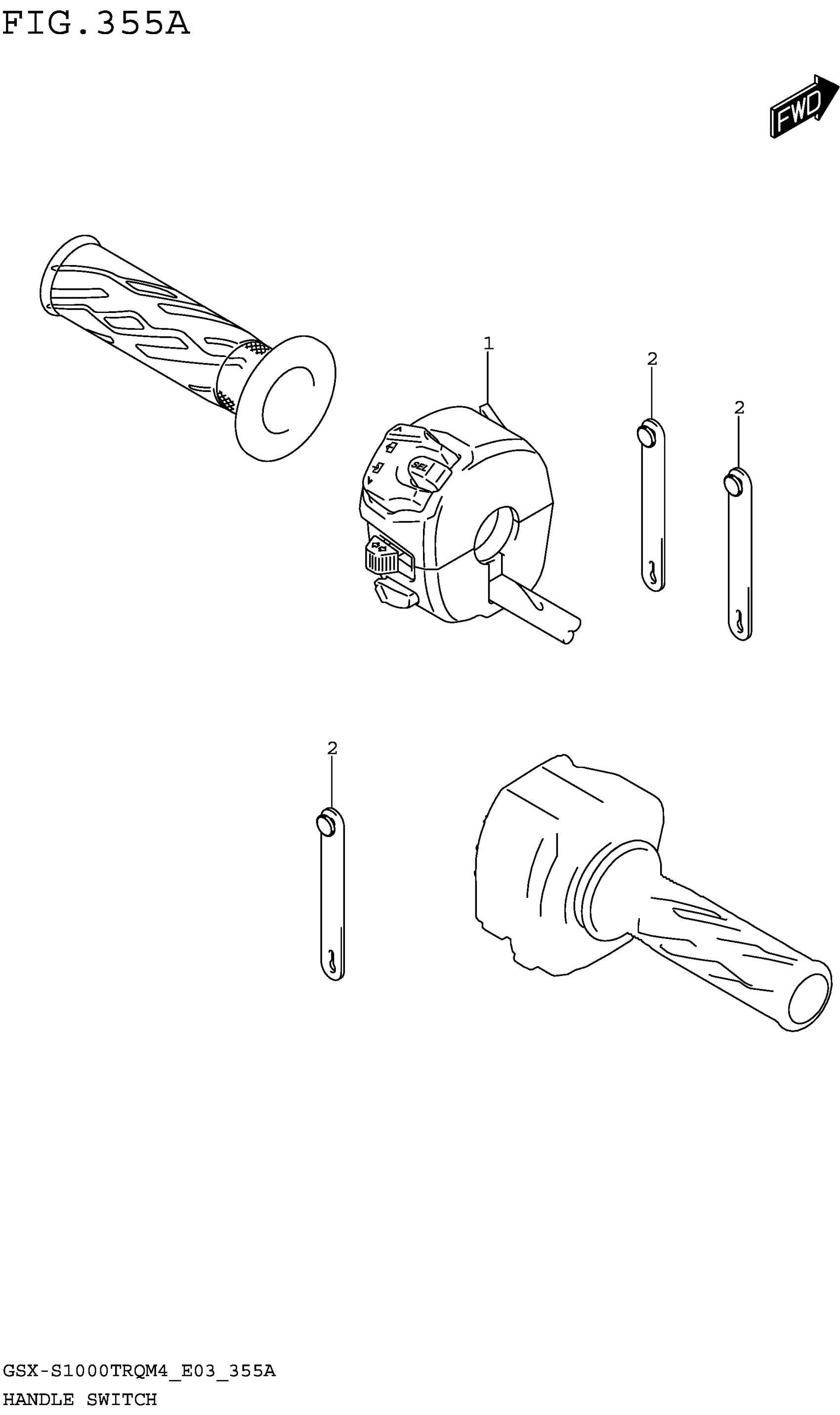 FIG.355A

FWD

1

2

2

SEL

2

GSX-S1000TRQM4_E03_355A
HANDLE SWITCH