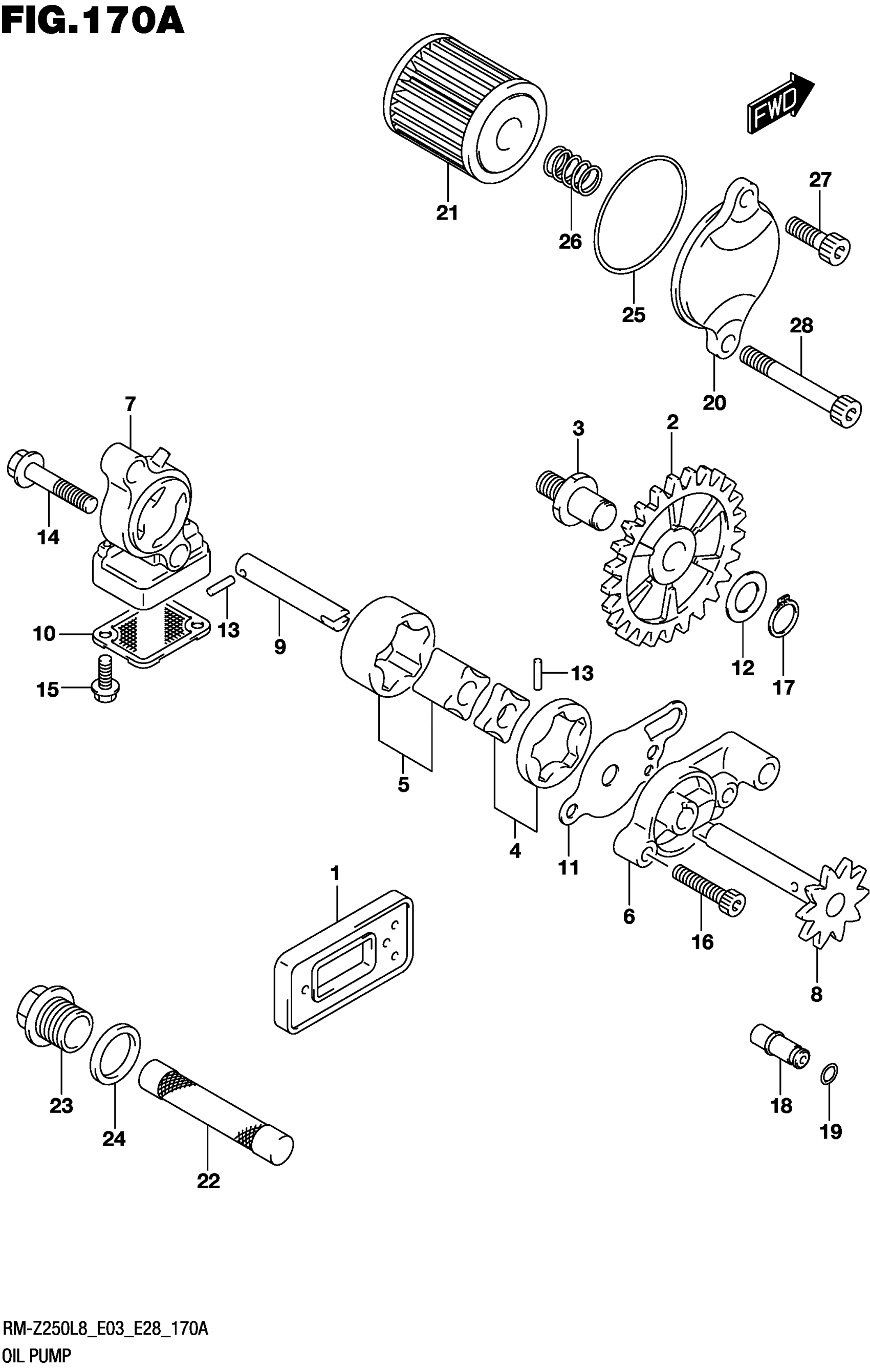 FIG.170A

FWD

21
26
25
27
28
20
7
14
3
2
13
9
10
15
12
17
13
5
4
11
6
16
8
1
23
24
22
18
19

RM-Z250L8_E03_E28_170A
OIL PUMP