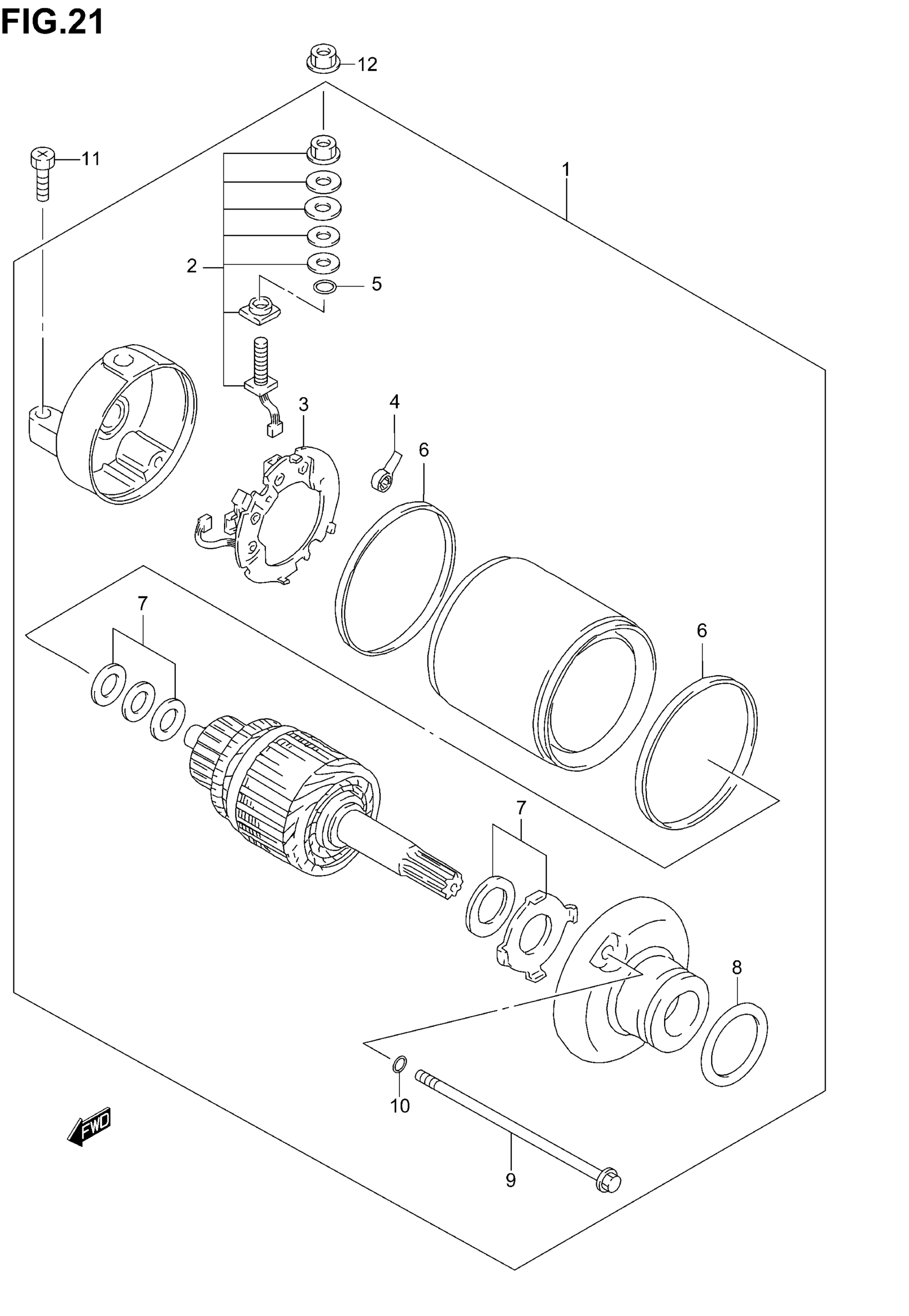 FIG.21

12
11
1
2
5
3
4
6
7
6
7
8
10
9
FWD