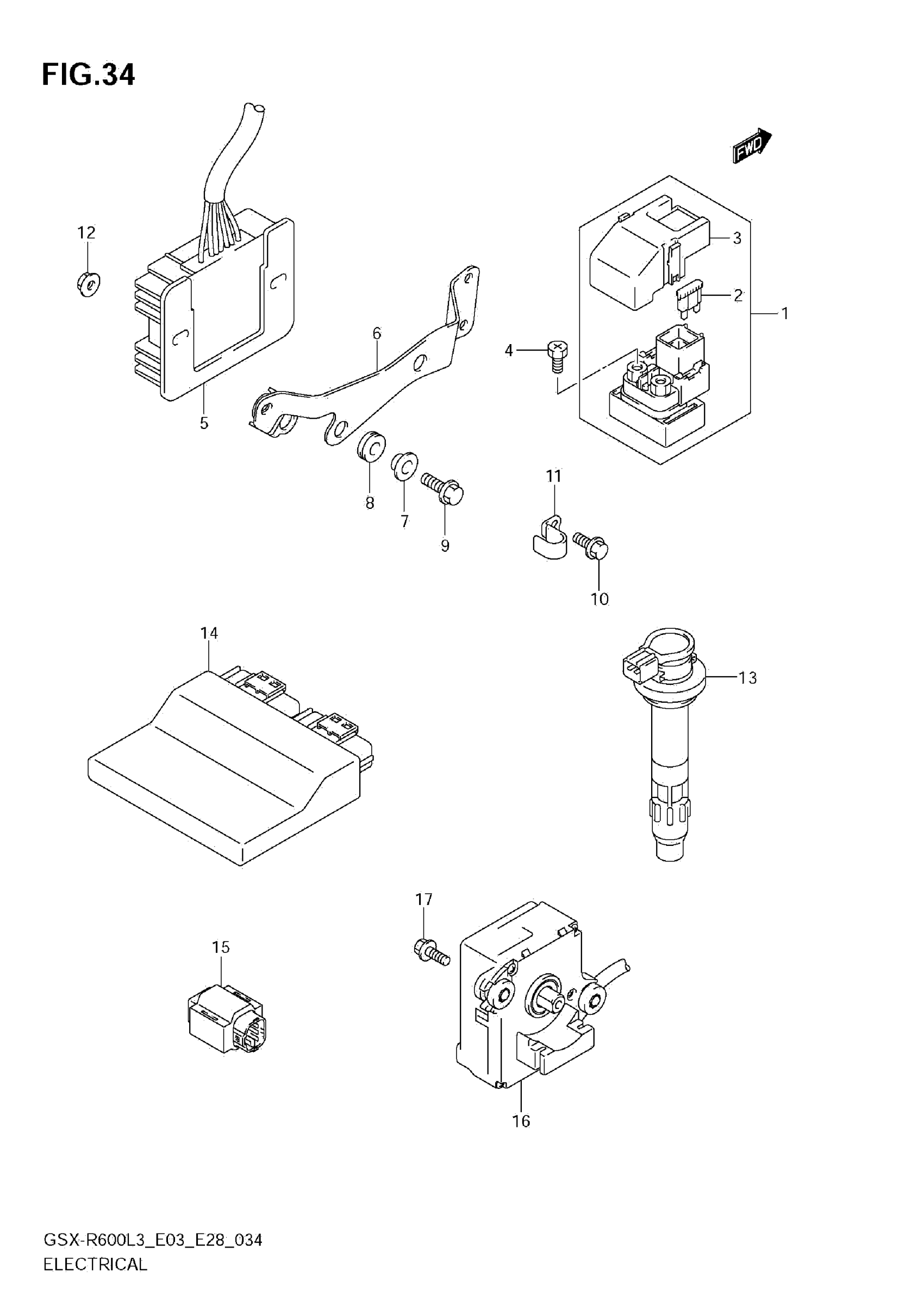 FIG.34

FWD

12

3

2

1

6

4

5

8

7

9

11

10

14

13

17

15

16

GSX-R600L3_E03_E28_034
ELECTRICAL