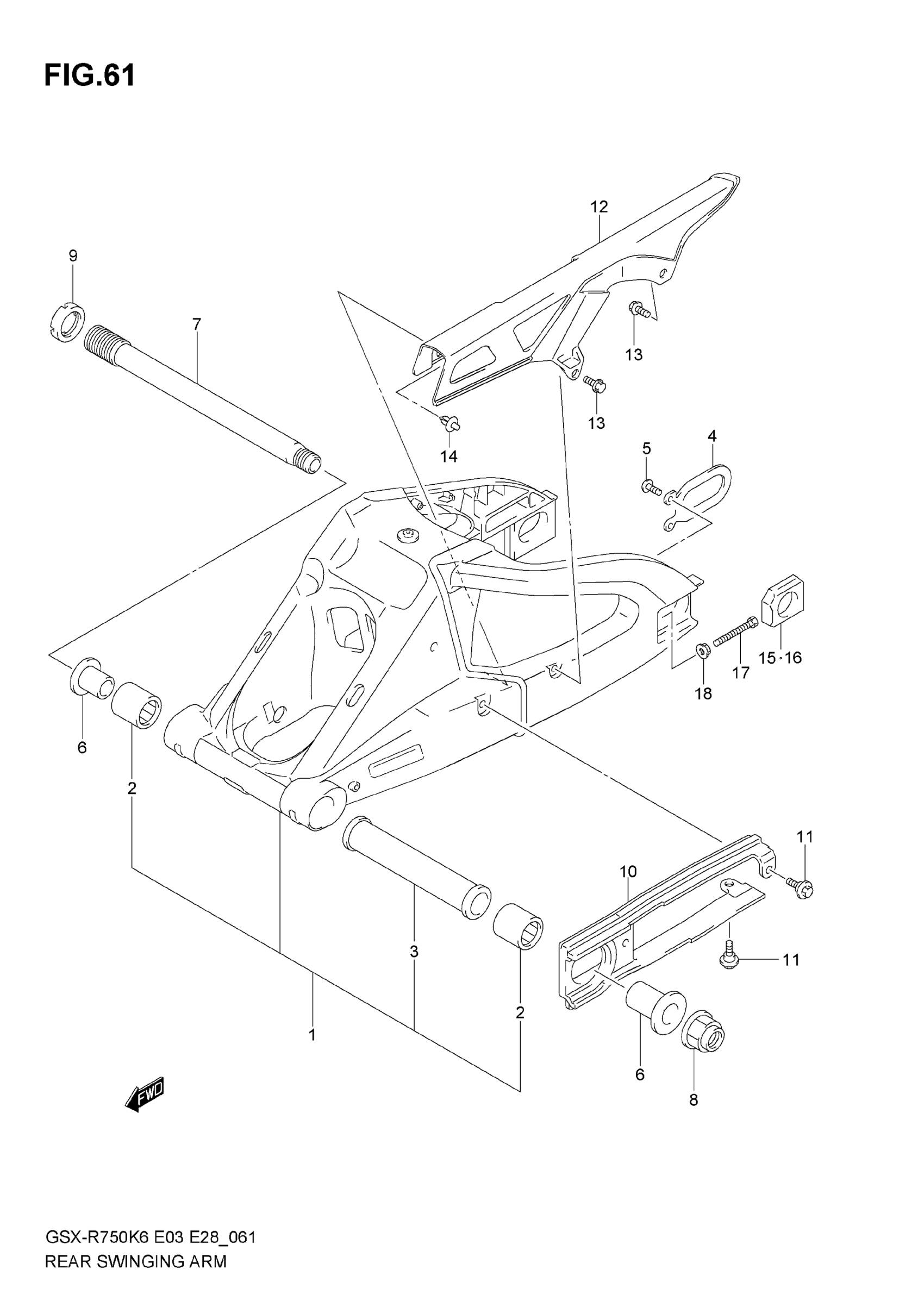 FIG.61

12
9
7
13
13
14
5
4
15·16
17
18
6
2
11
10
11
3
2
1
6
8
FWD

GSX-R750K6 E03 E28_061
REAR SWINGING ARM