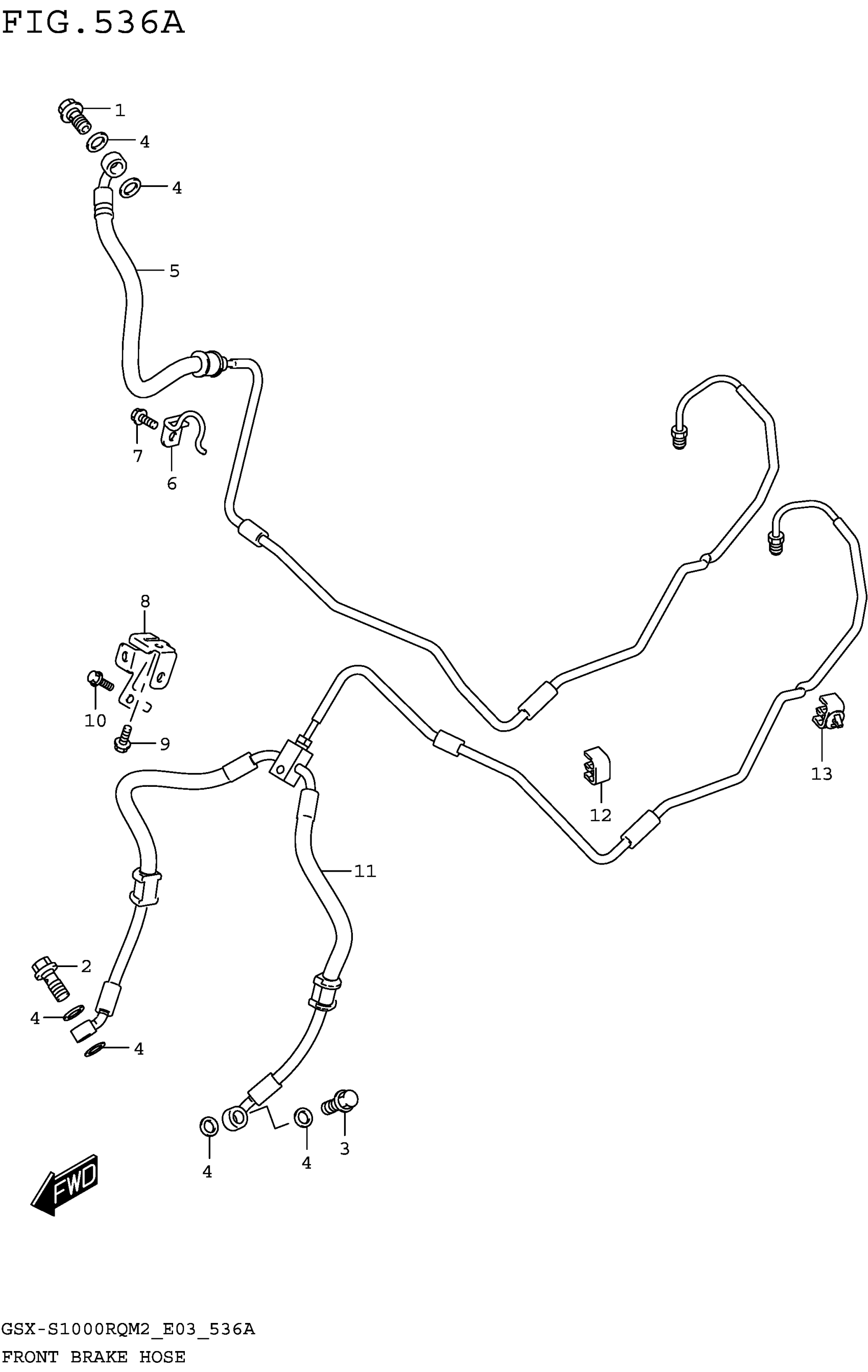 FIG.536A

1
4
4
5
7
6
8
10
9
11
12
13
2
4
4
4
4
3

FWD

GSX-S1000RQM2_E03_536A
FRONT BRAKE HOSE