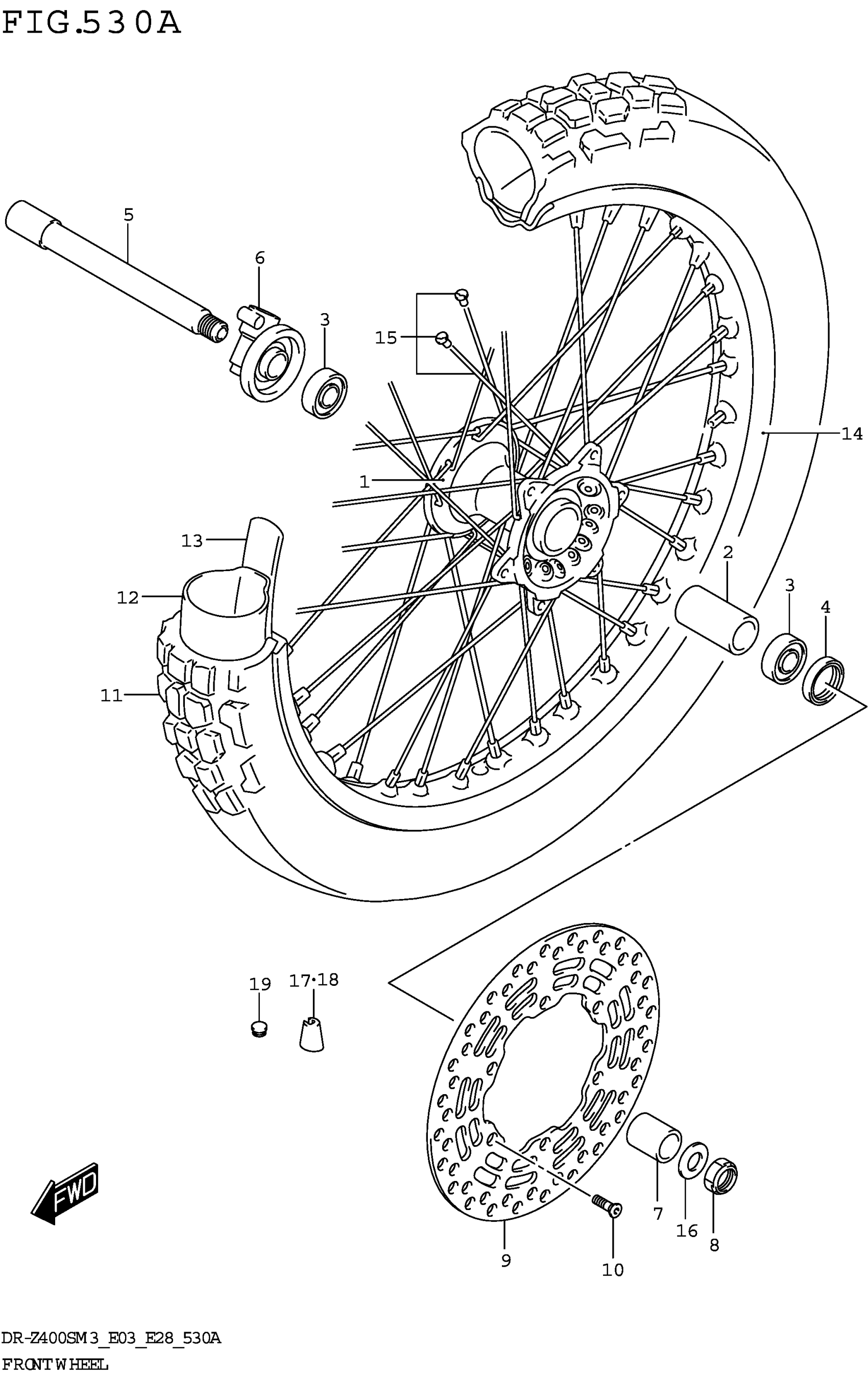 FIG.530A

5

6

3

15

14

1

13

12

2

3

4

11

19

17·18

FWD

7

16

8

9

10

DR-Z400SM3_E03_E28_530A

FRONT WHEEL