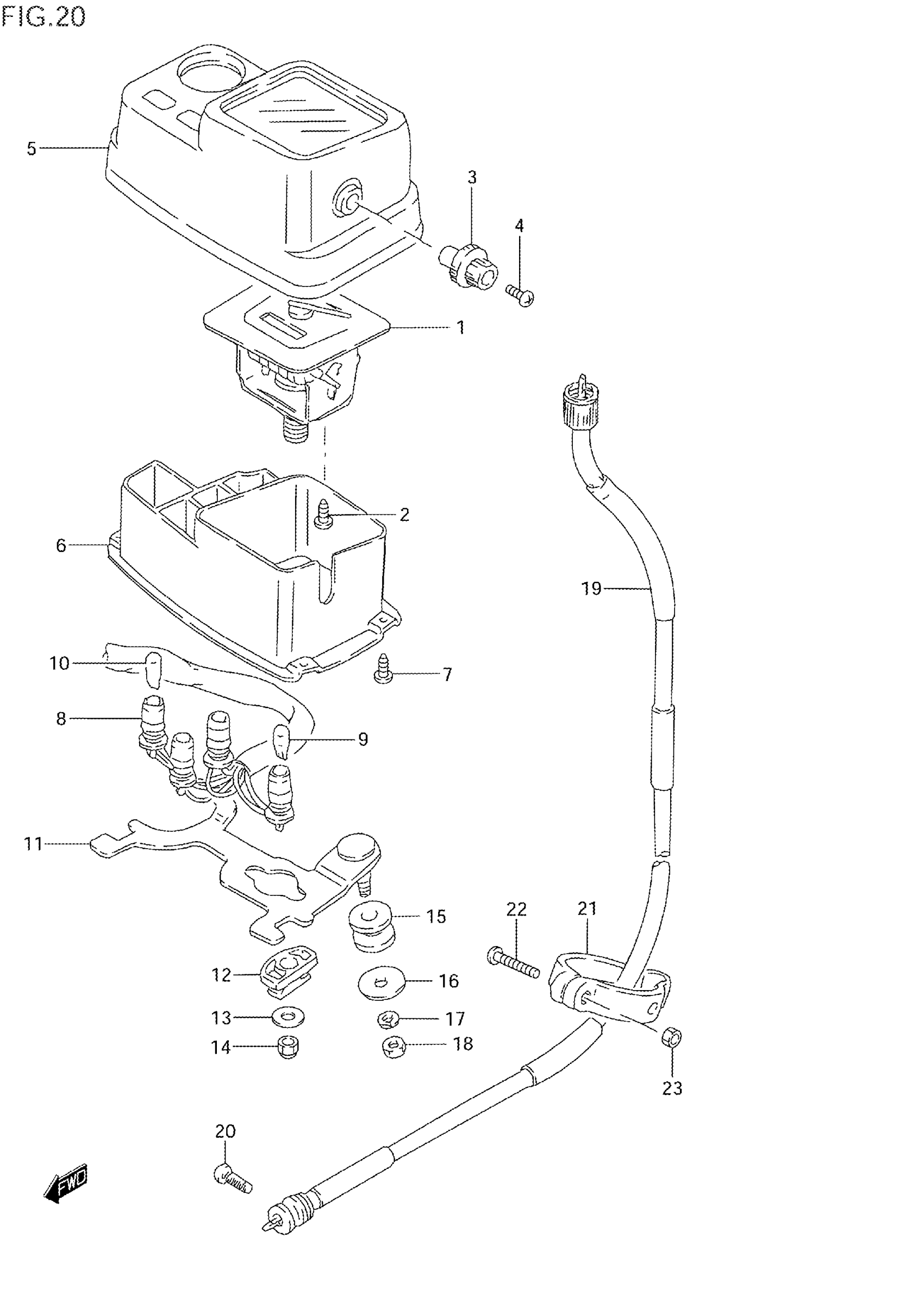 FIG.20

5
3
4
1
2
6
19
10
7
8
9
11
15
22
21
12
16
13
17
14
18
23
20
FWD