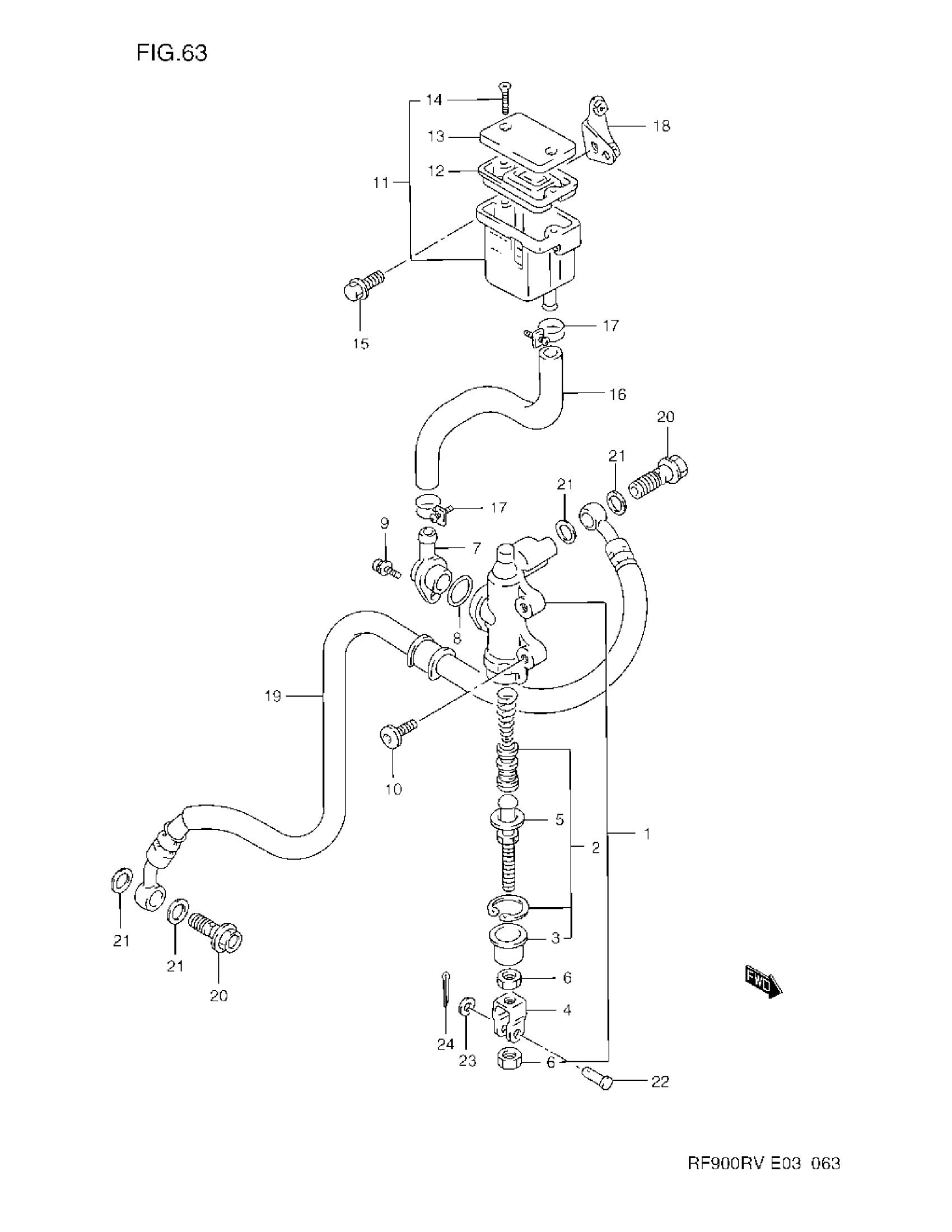 FIG.63

14
18
13
12
11
15
17
16
20
21
21
17
9
7
8
19
10
5
2
1
3
21
21
20
6
4
24
23
6
22

FWD

RF900RV E03 063