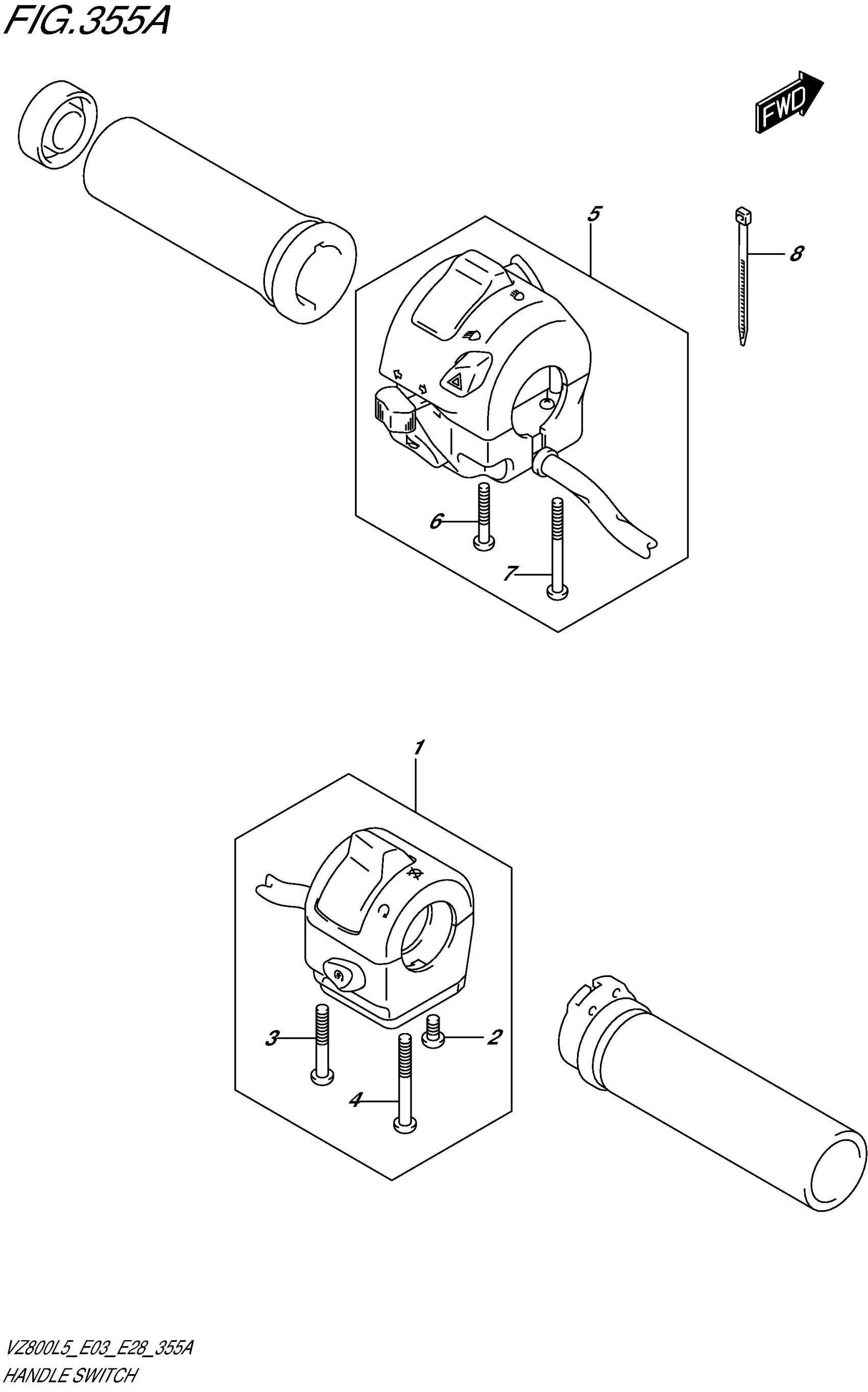 FIG.355A

FWD

5

8

6

7

1

3

2

4

VZ800L5_E03_E28_355A
HANDLE SWITCH