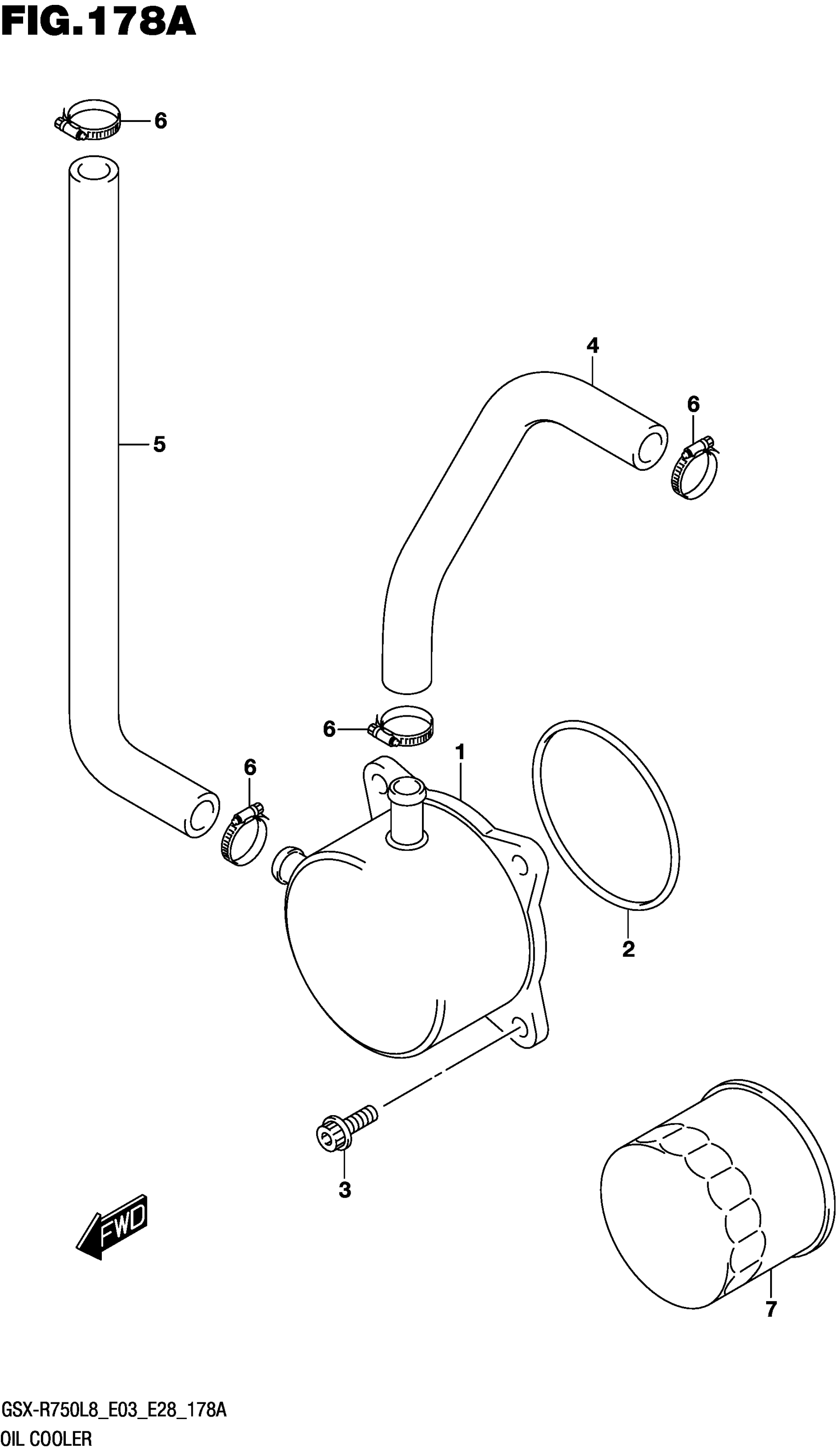 FIG.178A

6

4

6

5

6

6

1

2

3

FWD

7

GSX-R750L8_E03_E28_178A
OIL COOLER