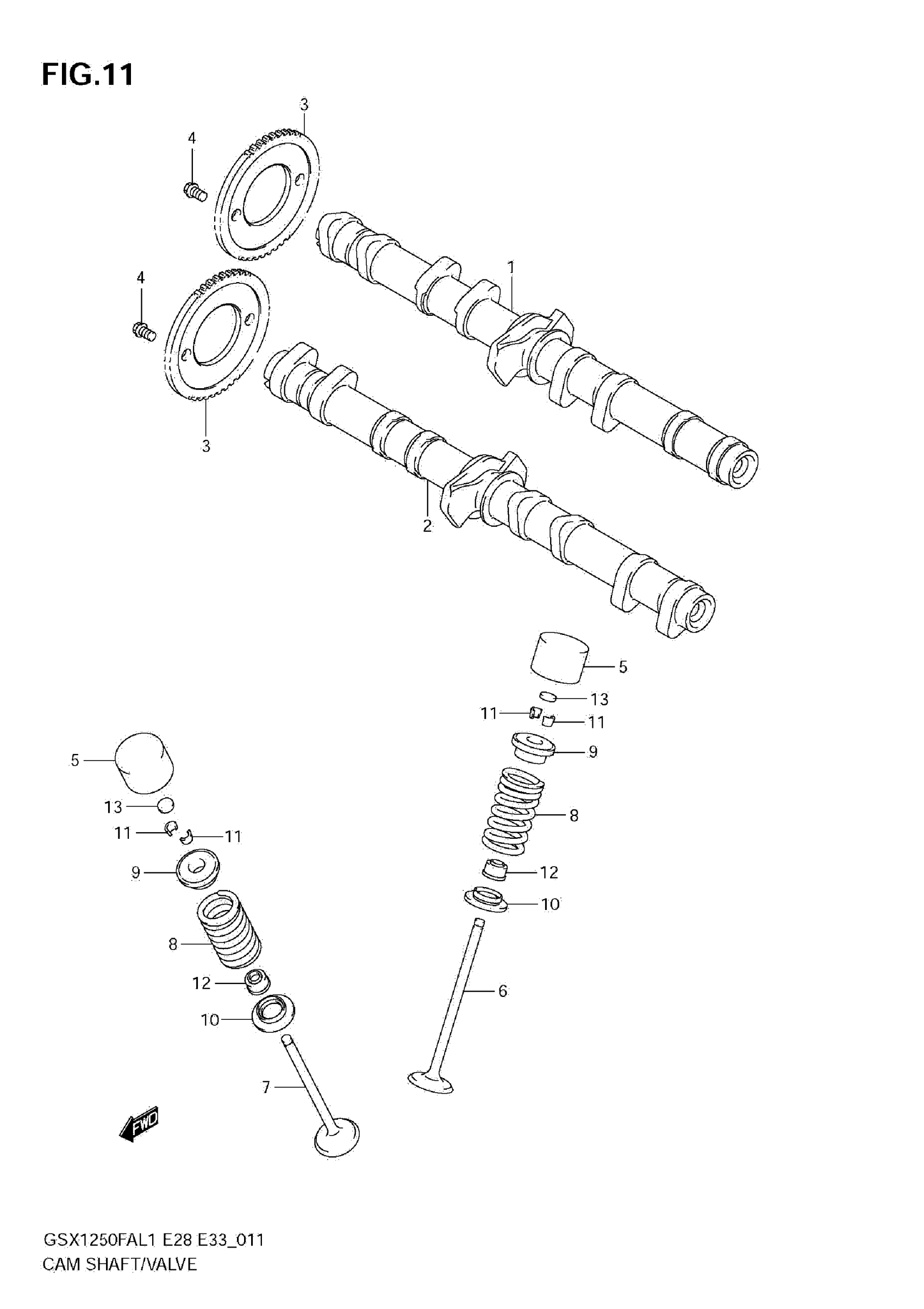 FIG.11

3
4
1
4
3
2
5
13
11
11
9
8
12
10
6
5
13
11
11
9
8
12
10
7
FWD

GSX1250FAL1 E28 E33_011
CAM SHAFT/VALVE