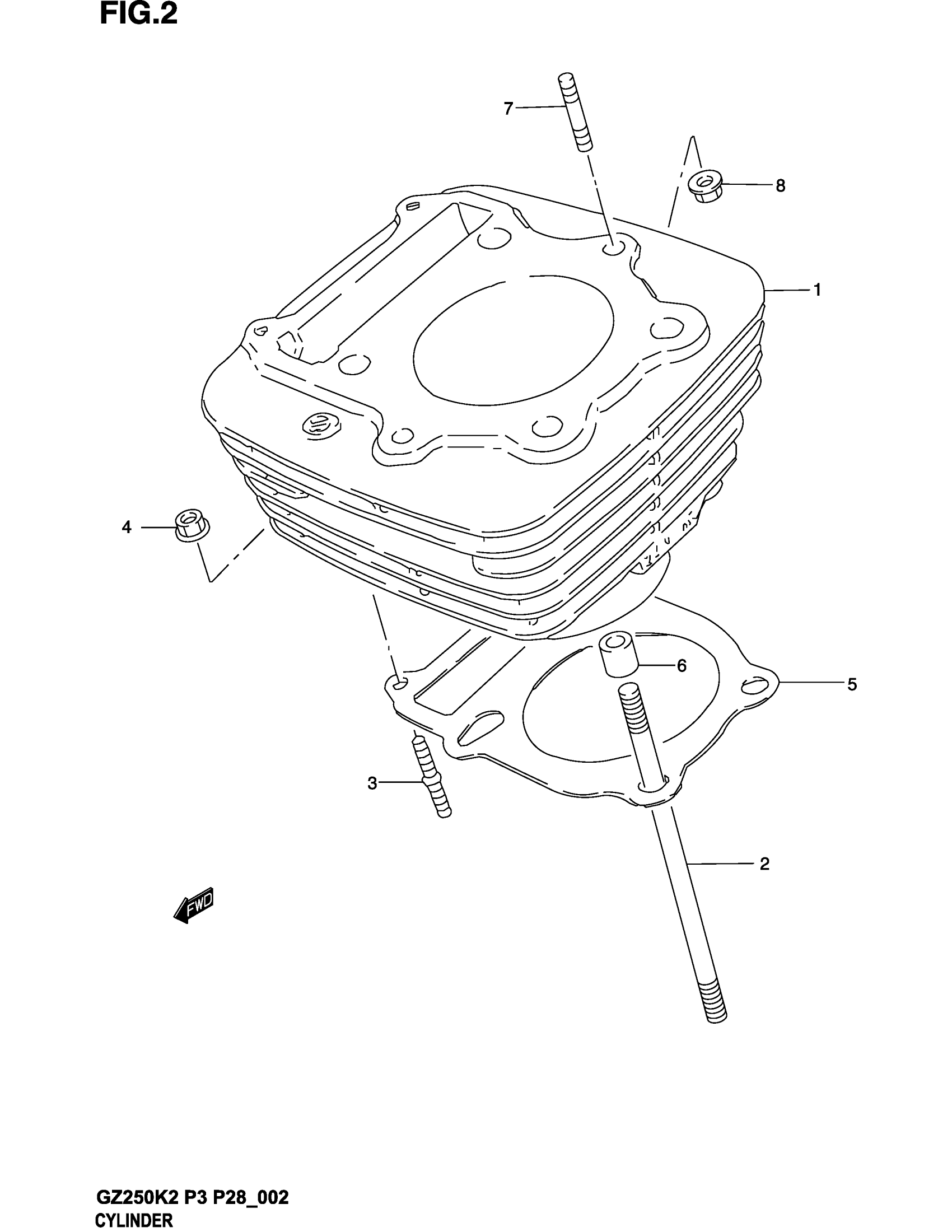 FIG.2

7

8

1

4

6

5

3

2

FWD

GZ250K2 P3 P28_002
CYLINDER