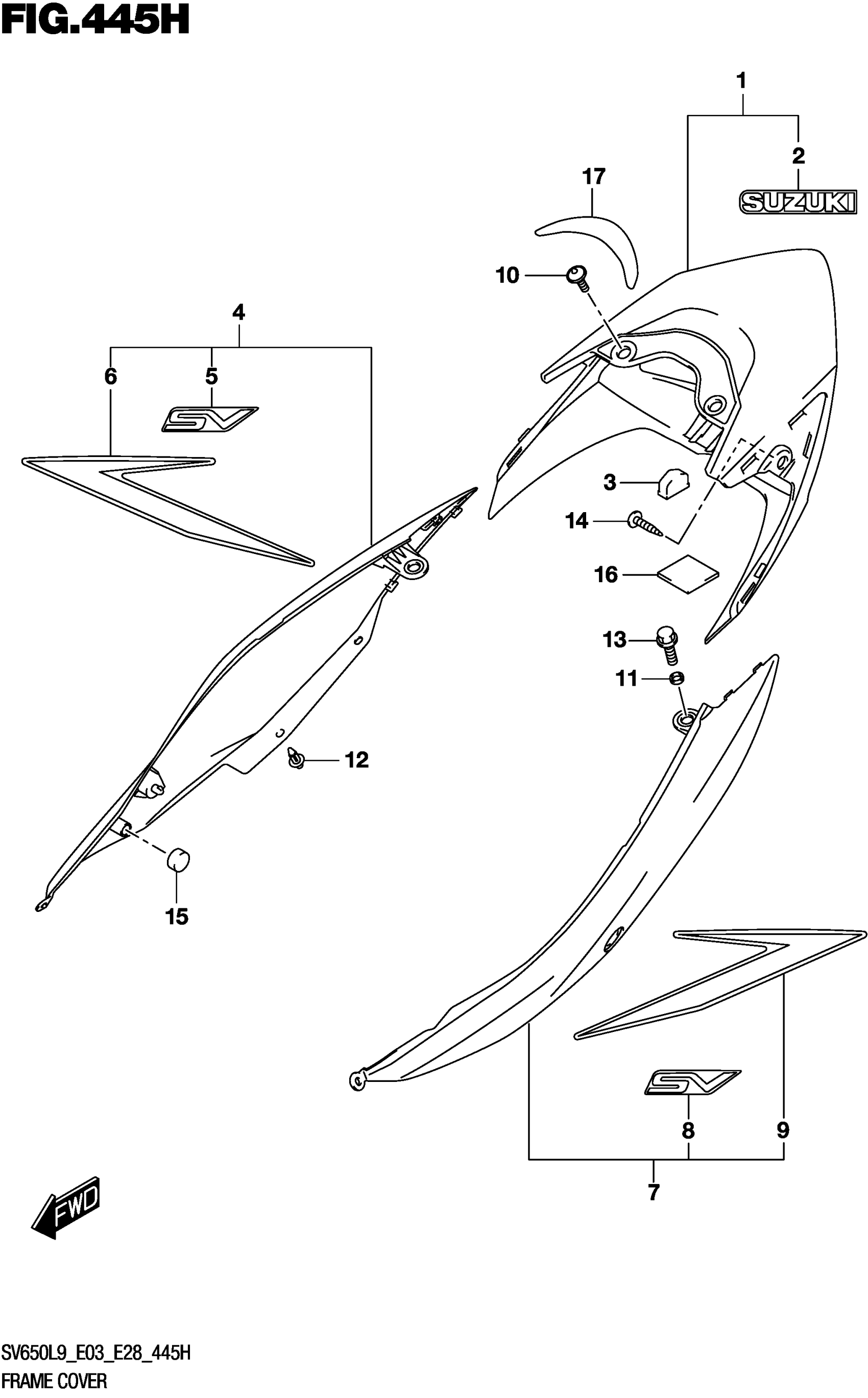 FIG.445H

1
2
SUZUKI
17
10
4
6
5
SV
3
14
16
13
11
12
15
SV
8
9
7
FWD

SV650L9_E03_E28_445H
FRAME COVER